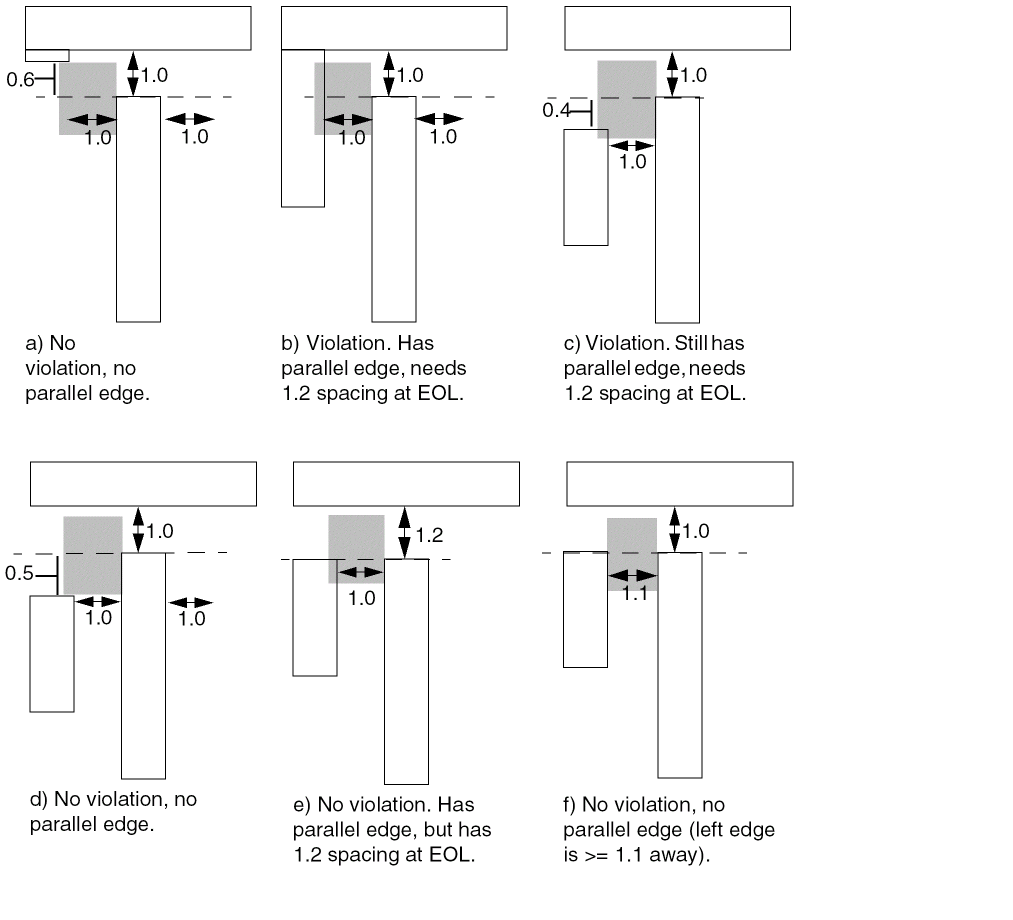 0.6
1.0
1.0
1.0

a) No violation, no parallel edge.

1.0
1.0
1.0

b) Violation. Has parallel edge, needs 1.2 spacing at EOL.

1.0
0.4
1.0

c) Violation. Still has parallel edge, needs 1.2 spacing at EOL.

1.0
0.5
1.0
1.0

d) No violation, no parallel edge.

1.2
1.0

e) No violation. Has parallel edge, but has 1.2 spacing at EOL.

1.0
1.1

f) No violation, no parallel edge (left edge is >= 1.1 away).