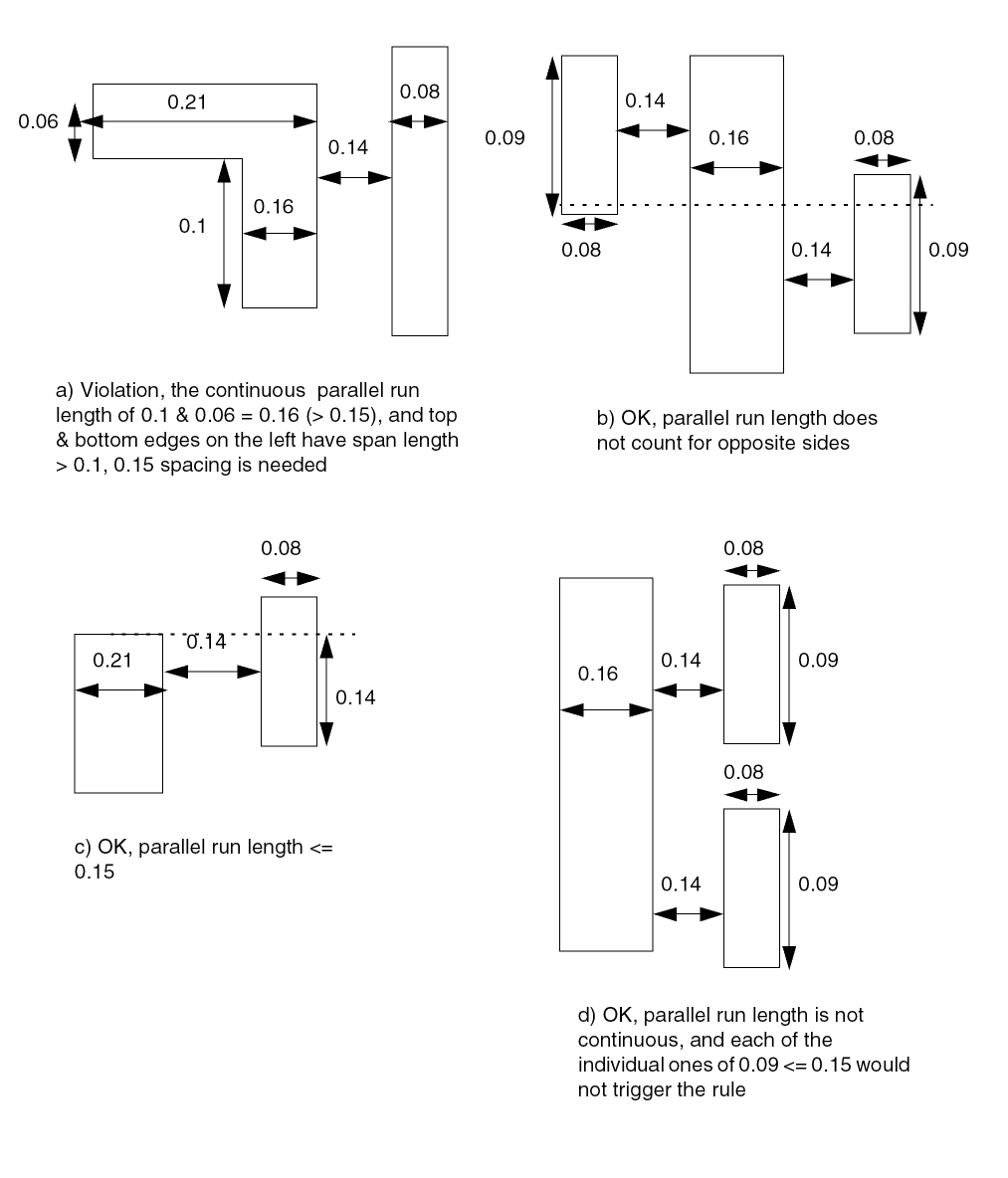 0.06
0.21
0.08
0.14
0.1
0.16

a) Violation, the continuous parallel run length of 0.1 & 0.06 = 0.16 (> 0.15), and top & bottom edges on the left have span length > 0.1, 0.15 spacing is needed

0.09
0.14
0.16
0.08
0.08
0.14
0.09

b) OK, parallel run length does not count for opposite sides

0.08
0.21
0.14
0.14

c) OK, parallel run length <= 0.15

0.08
0.16
0.14
0.09
0.08
0.14
0.09

d) OK, parallel run length is not continuous, and each of the individual ones of 0.09 <= 0.15 would not trigger the rule