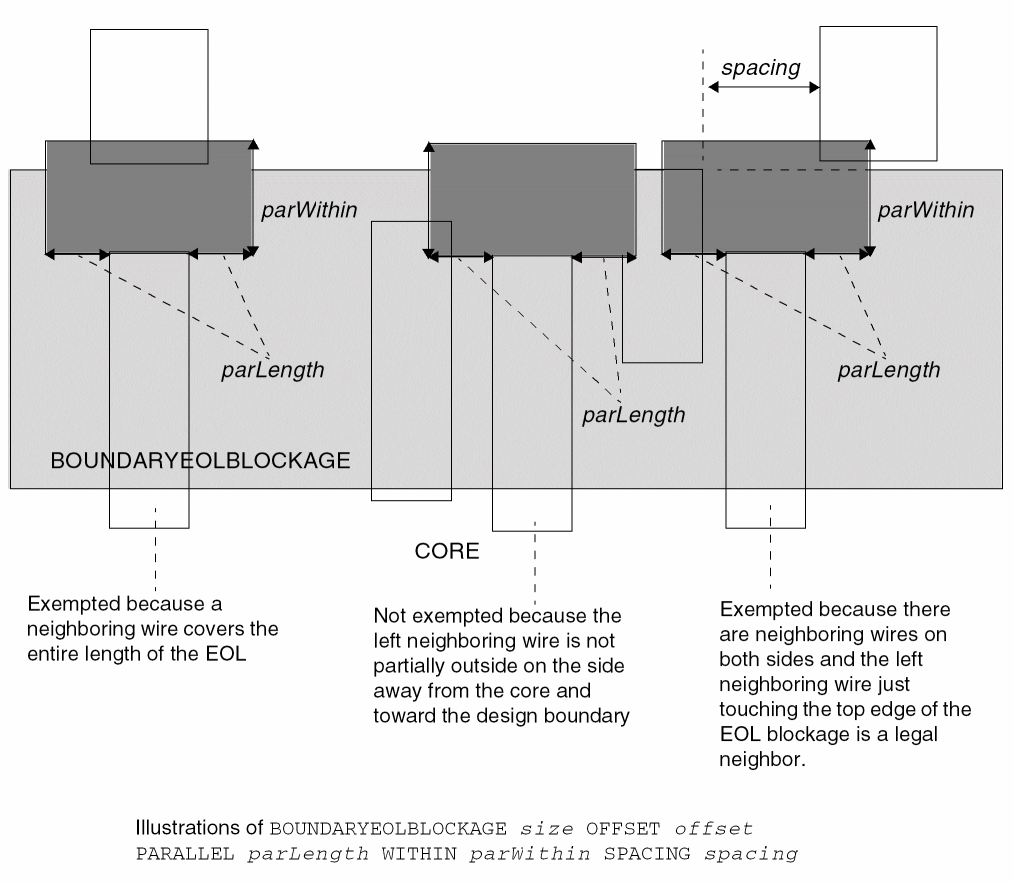 spacing

parWithin

parWithin

parLength

parLength

parLength

BOUNDARYEOLBLOCKAGE

CORE

Exempted because a neighboring wire covers the entire length of the EOL

Not exempted because the left neighboring wire is not partially outside on the side away from the core and toward the design boundary

Exempted because there are neighboring wires on both sides and the left neighboring wire just touching the top edge of the EOL blockage is a legal neighbor.

Illustrations of BOUNDARYEOLBLOCKAGE size OFFSET offset PARALLEL parLength WITHIN parWithin SPACING spacing