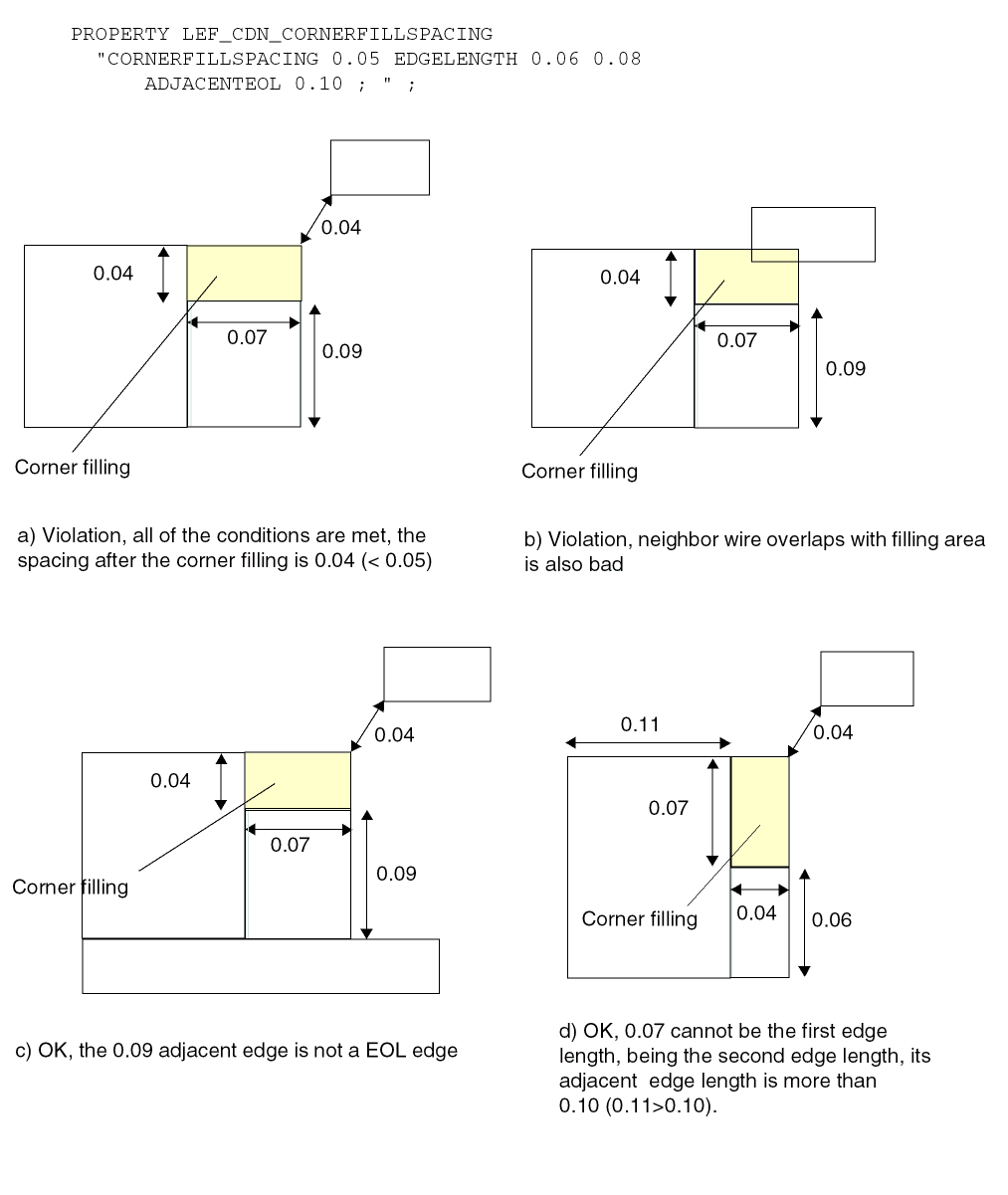 PROPERTY LEF_CDN_CORNERFILLSPACING
"CORNERFILLSPACING 0.05 EDGELENGTH 0.06 0.08
ADJACENTEOL 0.10 ; " ;

0.04
0.04
0.07
0.09
Corner filling

a) Violation, all of the conditions are met, the spacing after the corner filling is 0.04 (< 0.05)

0.04
0.07
0.09
Corner filling

b) Violation, neighbor wire overlaps with filling area is also bad

0.04
0.04
0.07
0.09
Corner filling

c) OK, the 0.09 adjacent edge is not a EOL edge

0.11
0.04
0.07
0.04
0.06
Corner filling

d) OK, 0.07 cannot be the first edge length, being the second edge length, its adjacent edge length is more than 0.10 (0.11>0.10).