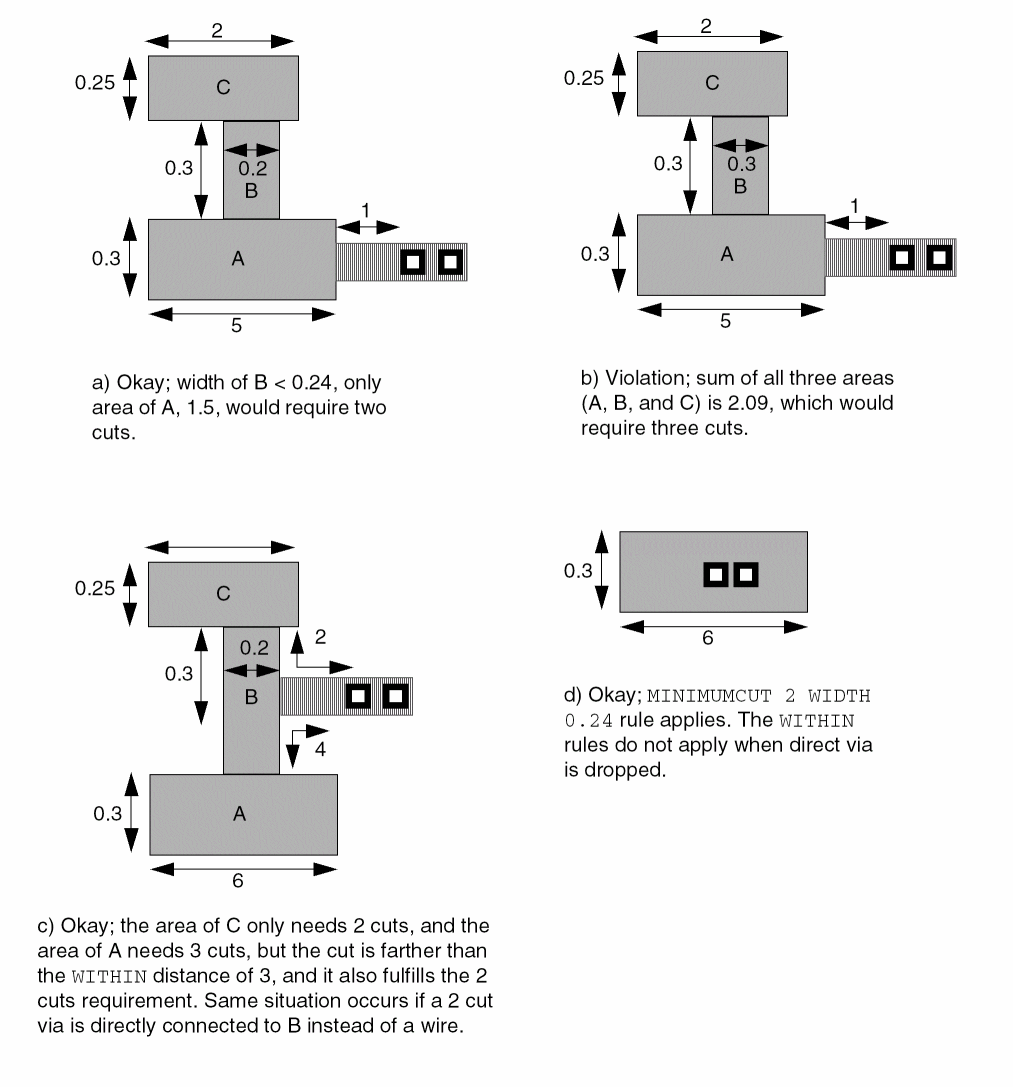 2

0.25

C

0.3

0.2

B

1

0.3

A

5

a) Okay; width of B < 0.24, only area of A, 1.5, would require two cuts.

2

0.25

C

0.3

0.3

B

1

0.3

A

5

b) Violation; sum of all three areas (A, B, and C) is 2.09, which would require three cuts.

0.25

C

0.2

2

0.3

B

4

0.3

A

6

c) Okay; the area of C only needs 2 cuts, and the area of A needs 3 cuts, but the cut is farther than the WITHIN distance of 3, and it also fulfills the 2 cuts requirement. Same situation occurs if a 2 cut via is directly connected to B instead of a wire.

0.3

6

d) Okay; MINIMUMCUT 2 WIDTH 0.24 rule applies. The WITHIN rules do not apply when direct via is dropped.