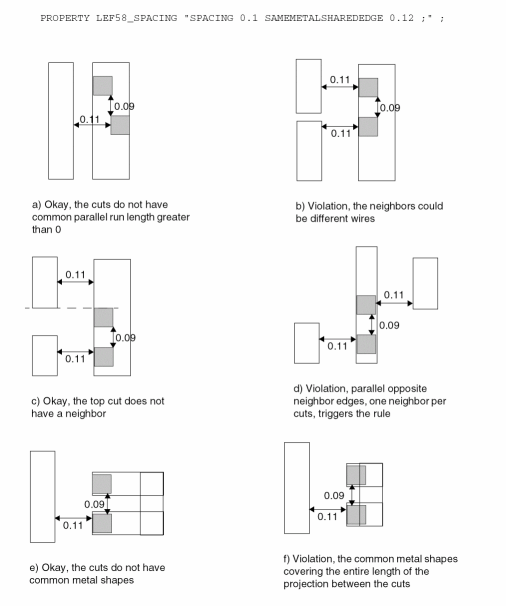 PROPERTY LEF58_SPACING "SPACING 0.1 SAMEMETALSHAREDEDGE 0.12 ;" ;

0.09
0.11

a) Okay, the cuts do not have common parallel run length greater than 0

0.11
0.09
0.11

b) Violation, the neighbors could be different wires

0.11
0.09
0.11

c) Okay, the top cut does not have a neighbor

0.11
0.09
0.11

d) Violation, parallel opposite neighbor edges, one neighbor per cuts, triggers the rule

0.09
0.11

e) Okay, the cuts do not have common metal shapes

0.09
0.11

f) Violation, the common metal shapes covering the entire length of the projection between the cuts