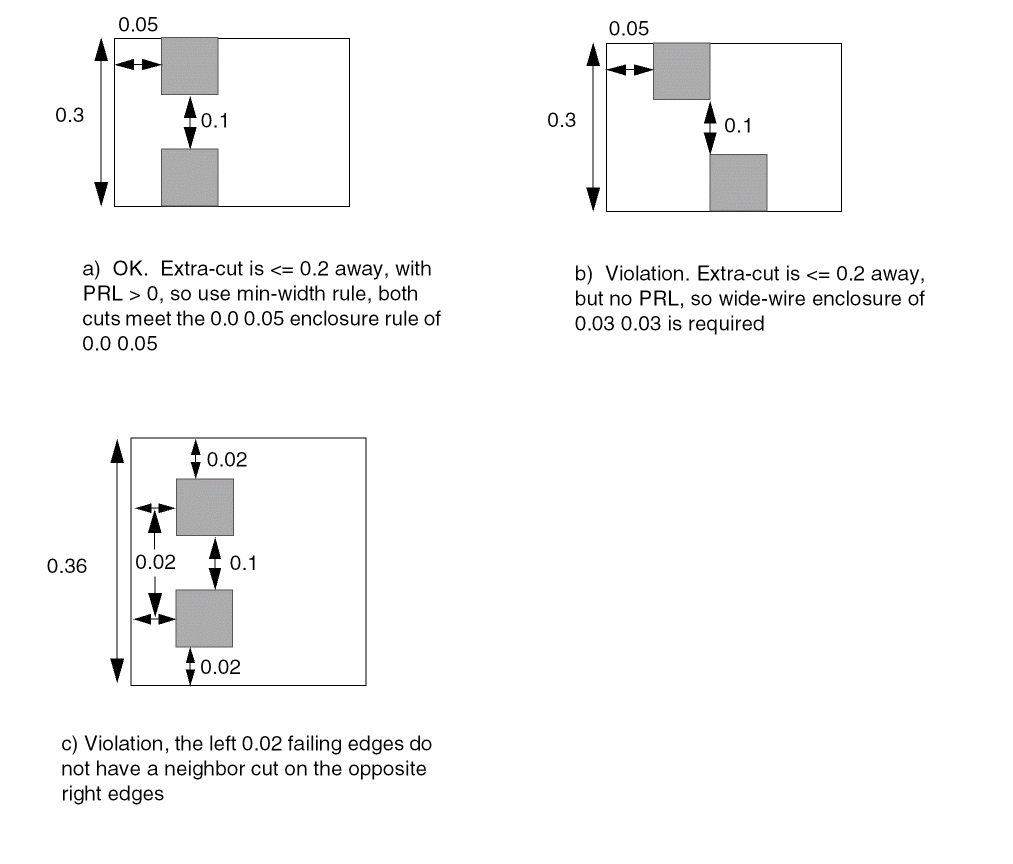 0.05

0.3

0.1

a) OK. Extra-cut is <= 0.2 away, with PRL > 0, so use min-width rule, both cuts meet the 0.0 0.05 enclosure rule of 0.0 0.05

0.05

0.3

0.1

b) Violation. Extra-cut is <= 0.2 away, but no PRL, so wide-wire enclosure of 0.03 0.03 is required

0.02

0.36

0.02

0.1

0.02

c) Violation, the left 0.02 failing edges do not have a neighbor cut on the opposite right edges