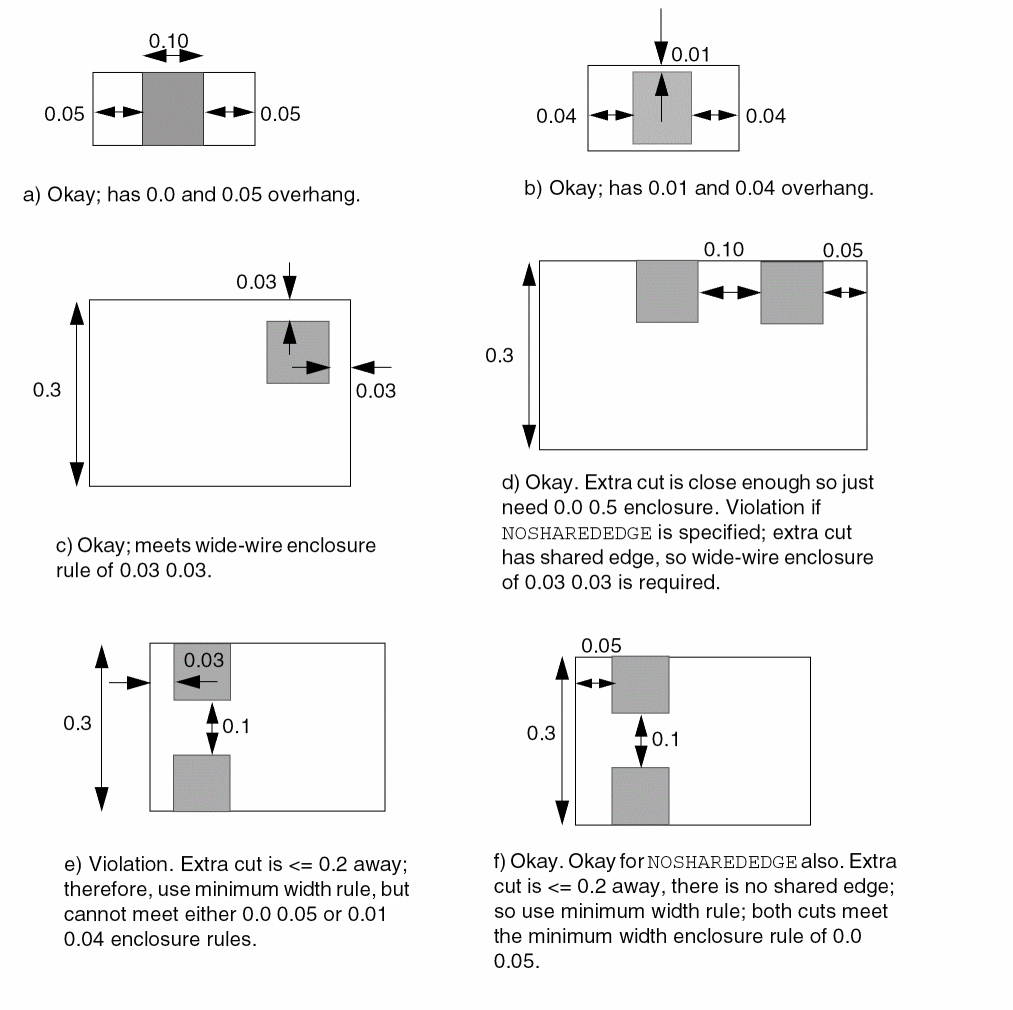 0.10
0.05
0.05

a) Okay; has 0.0 and 0.05 overhang.

0.01
0.04
0.04

b) Okay; has 0.01 and 0.04 overhang.

0.03
0.3
0.03

c) Okay; meets wide-wire enclosure rule of 0.03 0.03.

0.10
0.05
0.3

d) Okay. Extra cut is close enough so just need 0.0 0.5 enclosure. Violation if NOSHAREDEDGE is specified; extra cut has shared edge, so wide-wire enclosure of 0.03 0.03 is required.

0.03
0.3
0.1

e) Violation. Extra cut is <= 0.2 away; therefore, use minimum width rule, but cannot meet either 0.0 0.05 or 0.01 0.04 enclosure rules.

0.05
0.3
0.1

f) Okay. Okay for NOSHAREDEDGE also. Extra cut is <= 0.2 away, there is no shared edge; so use minimum width rule; both cuts meet the minimum width enclosure rule of 0.0 0.05.