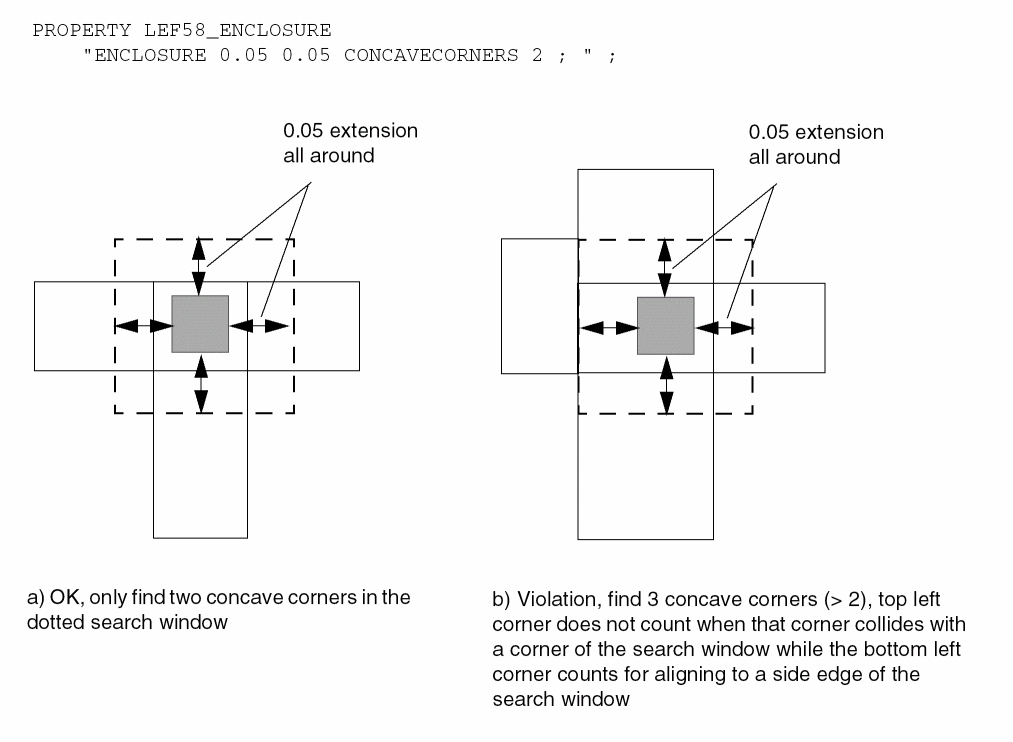 PROPERTY LEF58_ENCLOSURE
"ENCLOSURE 0.05 0.05 CONCAVECORNERS 2 ; " ;

0.05 extension all around

0.05 extension all around

a) OK, only find two concave corners in the dotted search window

b) Violation, find 3 concave corners (> 2), top left corner does not count when that corner collides with a corner of the search window while the bottom left corner counts for aligning to a side edge of the search window