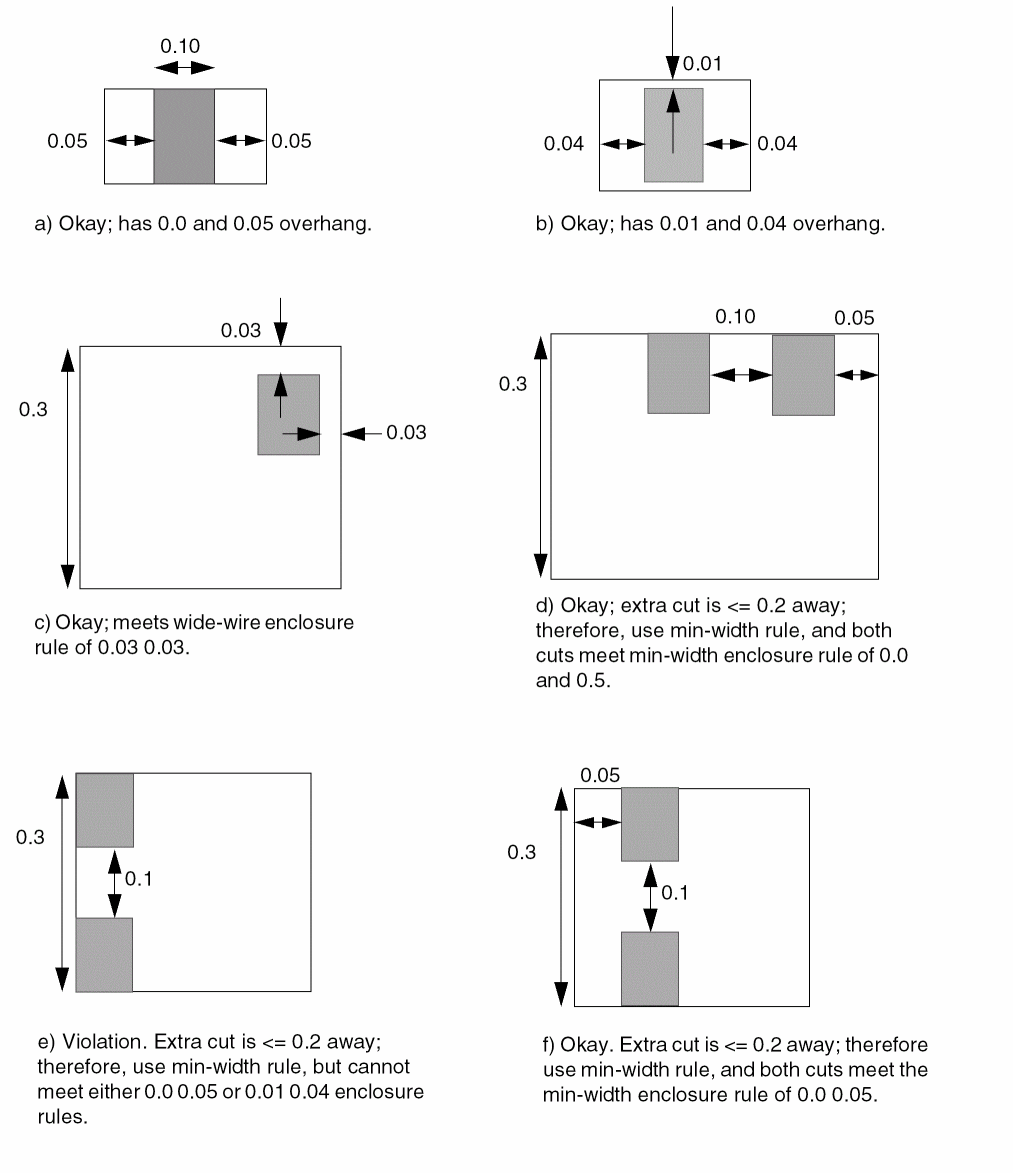 0.10

0.05

0.05

a) Okay; has 0.0 and 0.05 overhang.

0.01

0.04

0.04

b) Okay; has 0.01 and 0.04 overhang.

0.03

0.3

0.03

c) Okay; meets wide-wire enclosure rule of 0.03 0.03.

0.10

0.05

0.3

d) Okay; extra cut is <= 0.2 away; therefore, use min-width rule, and both cuts meet min-width enclosure rule of 0.0 and 0.5.

0.3

0.1

e) Violation. Extra cut is <= 0.2 away; therefore, use min-width rule, but cannot meet either 0.0 0.05 or 0.01 0.04 enclosure rules.

0.05

0.3

0.1

f) Okay. Extra cut is <= 0.2 away; therefore use min-width rule, and both cuts meet the min-width enclosure rule of 0.0 0.05.