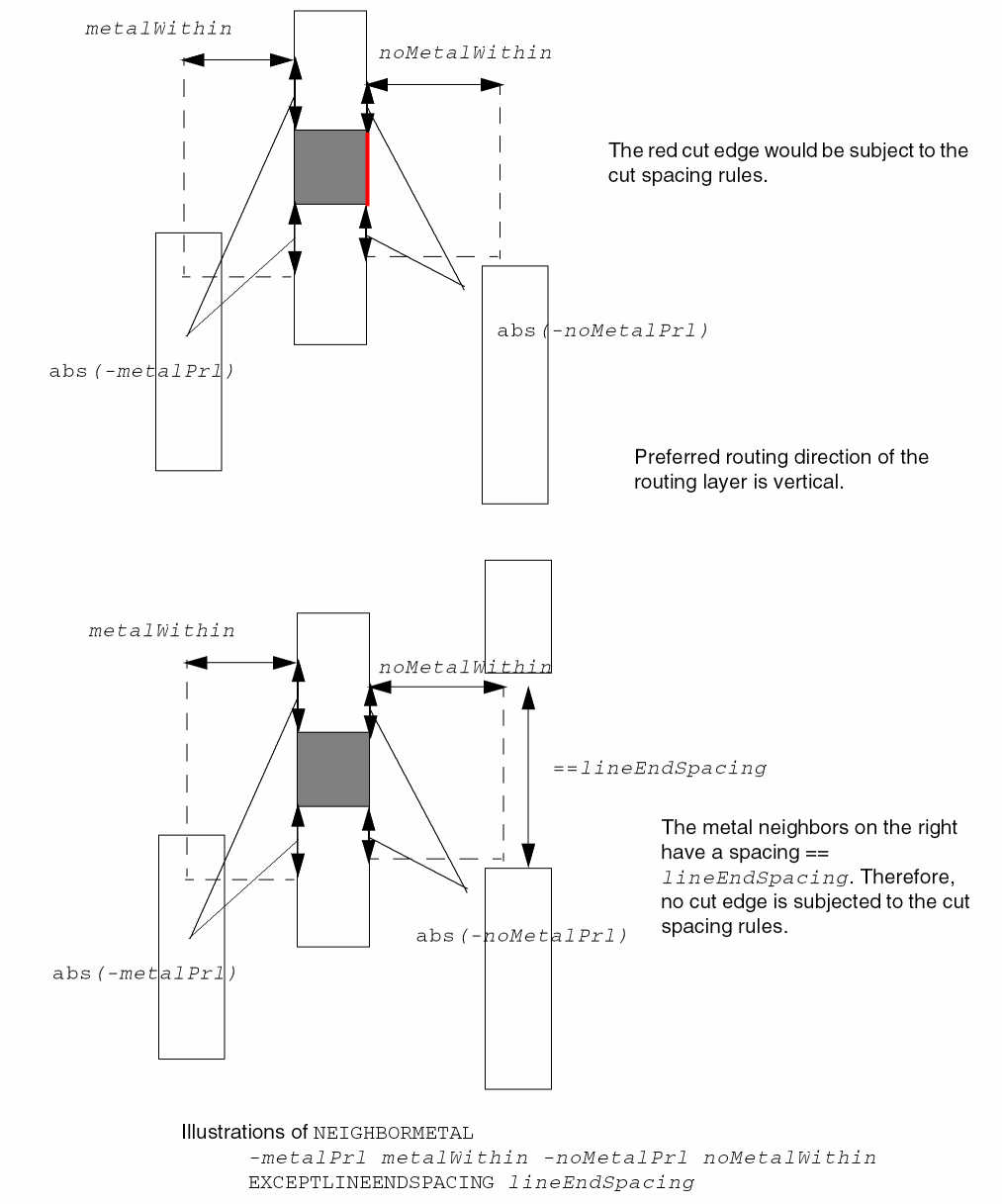 metalWithin

noMetalWithin

The red cut edge would be subject to the cut spacing rules.

abs(-noMetalPrl)

abs(-metalPrl)

Preferred routing direction of the routing layer is vertical.

metalWithin

noMetalWithin

==lineEndSpacing

The metal neighbors on the right have a spacing == lineEndSpacing. Therefore, no cut edge is subjected to the cut spacing rules.

abs(-noMetalPrl)

abs(-metalPrl)

Illustrations of NEIGHBORMETAL
-metalPrl metalWithin -noMetalPrl noMetalWithin
EXCEPTLINEENDSPACING lineEndSpacing