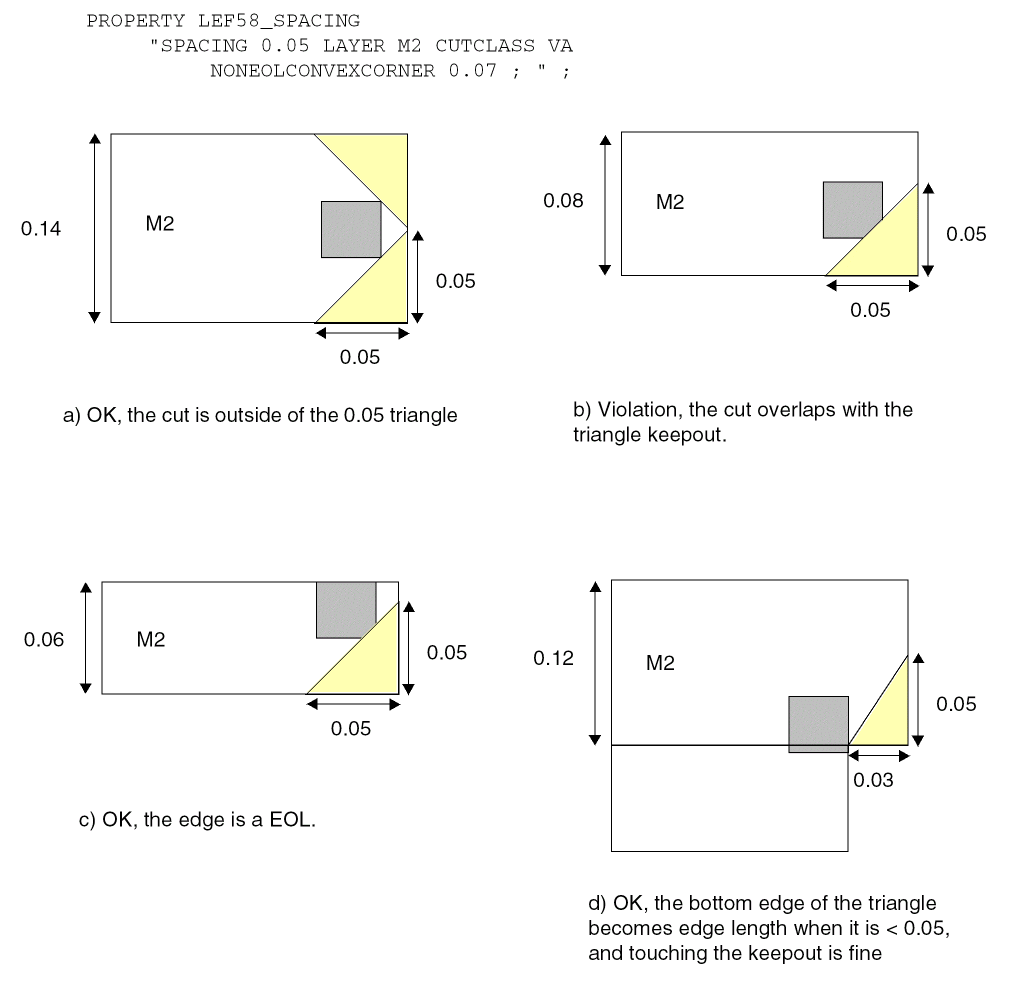 PROPERTY LEF58_SPACING
"SPACING 0.05 LAYER M2 CUTCLASS VA
NONEOLCONVEXCORNER 0.07 ; " ;

0.14
M2
0.05
0.05

a) OK, the cut is outside of the 0.05 triangle

0.08
M2
0.05
0.05

b) Violation, the cut overlaps with the triangle keepout.

0.06
M2
0.05
0.05

c) OK, the edge is a EOL.

0.12
M2
0.05
0.03

d) OK, the bottom edge of the triangle becomes edge length when it is < 0.05, and touching the keepout is fine