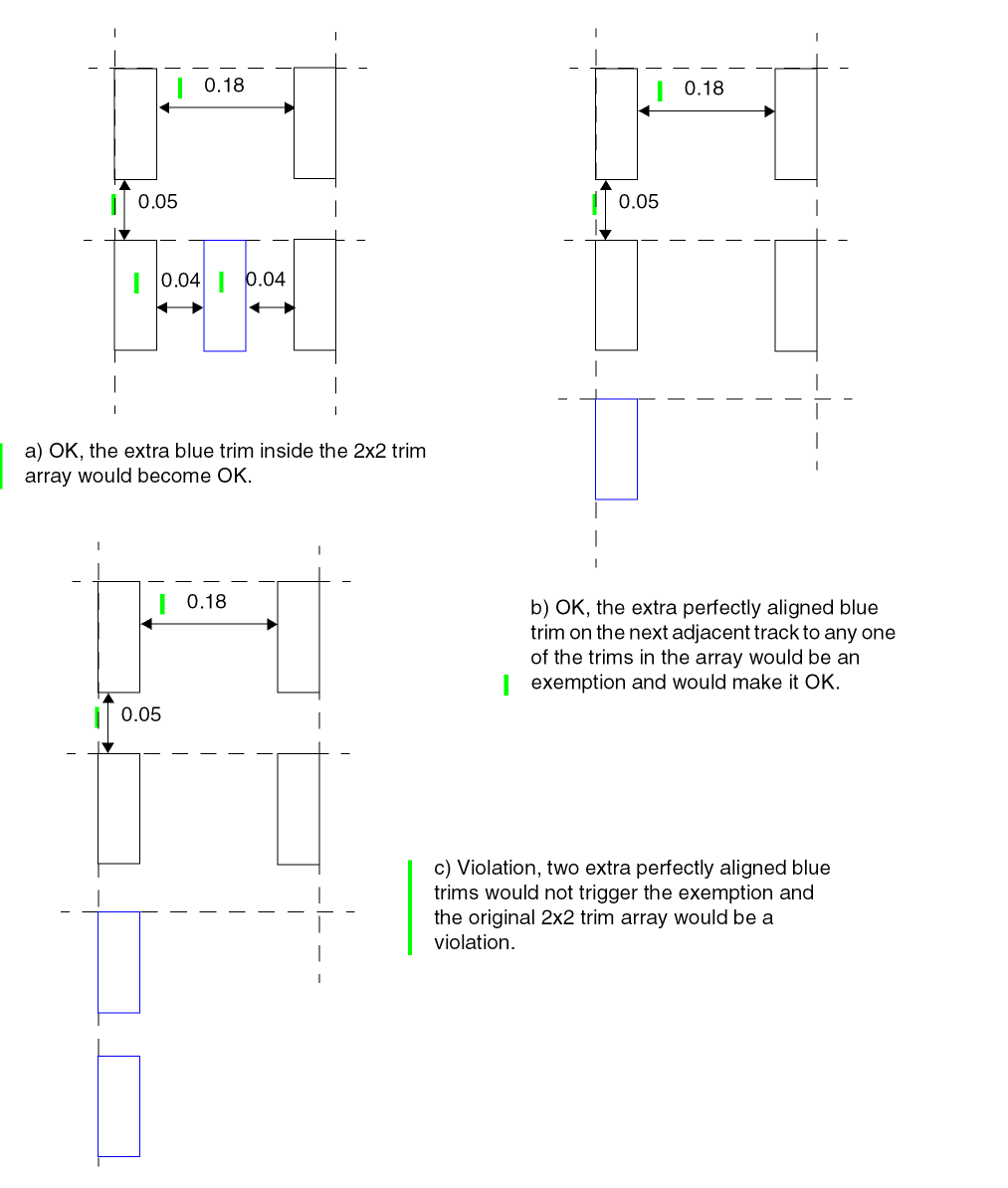 0.18

0.05

0.04

0.04

a) OK, the extra blue trim inside the 2x2 trim array would become OK.

0.18

0.05

b) OK, the extra perfectly aligned blue trim on the next adjacent track to any one of the trims in the array would be an exemption and would make it OK.

0.18

0.05

c) Violation, two extra perfectly aligned blue trims would not trigger the exemption and the original 2x2 trim array would be a violation.