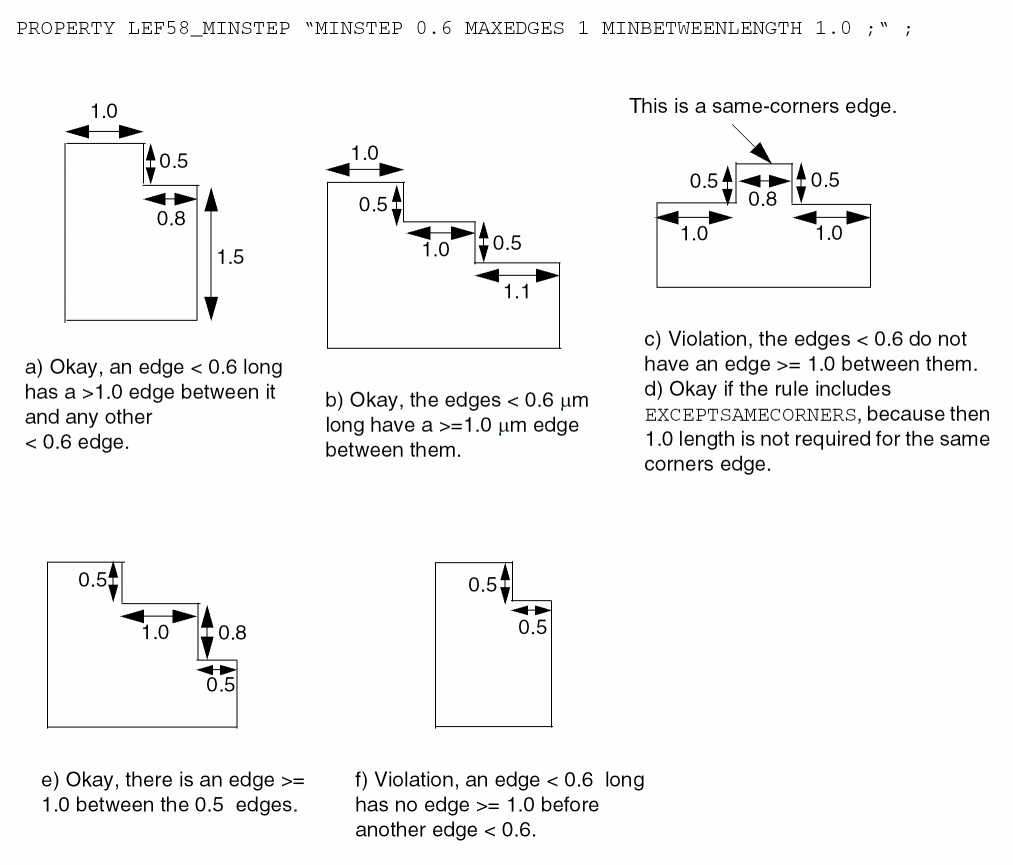 PROPERTY LEF58_MINSTEP "MINSTEP 0.6 MAXEDGES 1 MINBETWEENLENGTH 1.0 ;" ;

1.0
0.5
0.8
1.5

a) Okay, an edge < 0.6 long has a >1.0 edge between it and any other < 0.6 edge.

1.0
0.5
1.0
0.5
1.1

b) Okay, the edges < 0.6 μm long have a >=1.0 μm edge between them.

This is a same-corners edge.
0.5
0.8
0.5
1.0
1.0

c) Violation, the edges < 0.6 do not have an edge >= 1.0 between them.
d) Okay if the rule includes EXCEPTSAMECORNERS, because then 1.0 length is not required for the same corners edge.

0.5
1.0
0.8
0.5

e) Okay, there is an edge >= 1.0 between the 0.5 edges.

0.5
0.5

f) Violation, an edge < 0.6 long has no edge >= 1.0 before another edge < 0.6.