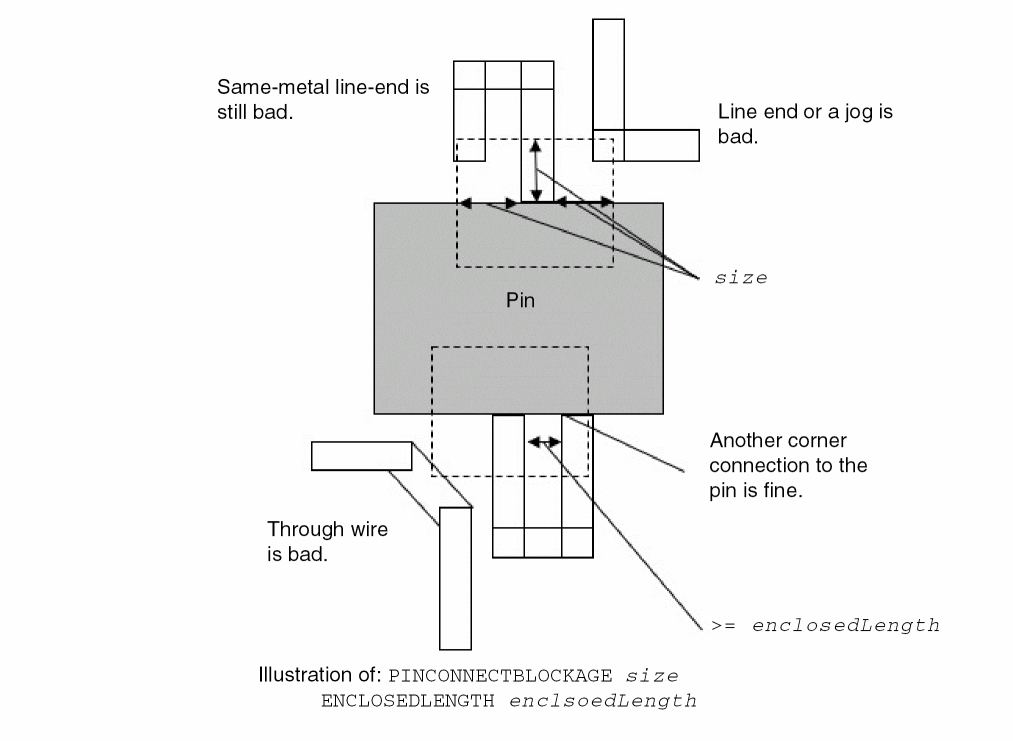 Same-metal line-end is still bad.

Line end or a jog is bad.

size

Pin

Another corner connection to the pin is fine.

Through wire is bad.

>= enclosedLength

Illustration of: PINCONNECTBLOCKAGE size
ENCLOSEDLENGTH enclsoedLength