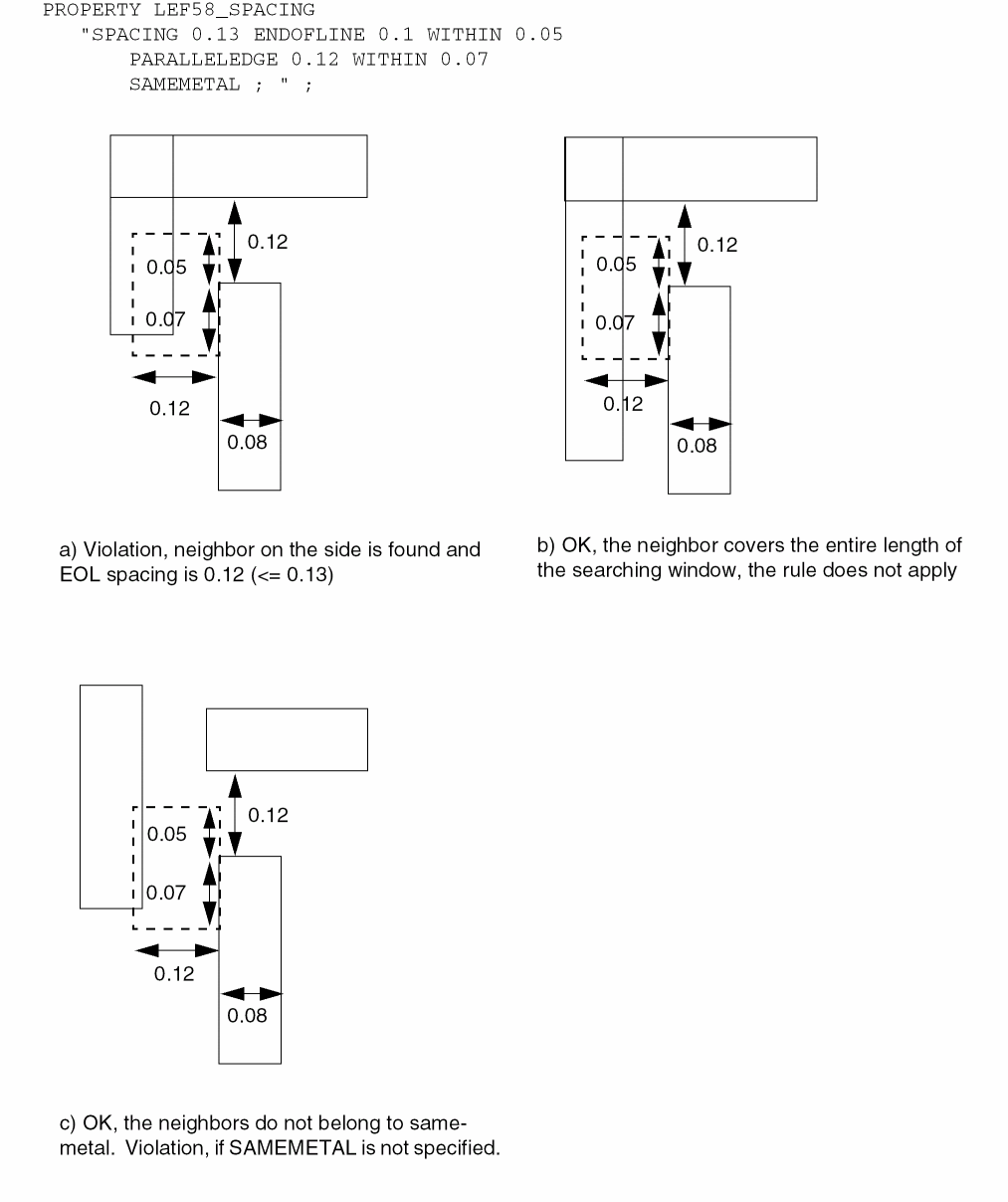 PROPERTY LEF58_SPACING
"SPACING 0.13 ENDOFLINE 0.1 WITHIN 0.05
PARALLELEDGE 0.12 WITHIN 0.07
SAMEMETAL ; " ;

0.12
0.05
0.07
0.12
0.08

a) Violation, neighbor on the side is found and EOL spacing is 0.12 (<= 0.13)

0.12
0.05
0.07
0.12
0.08

b) OK, the neighbor covers the entire length of the searching window, the rule does not apply

0.12
0.05
0.07
0.12
0.08

c) OK, the neighbors do not belong to same-metal. Violation, if SAMEMETAL is not specified.