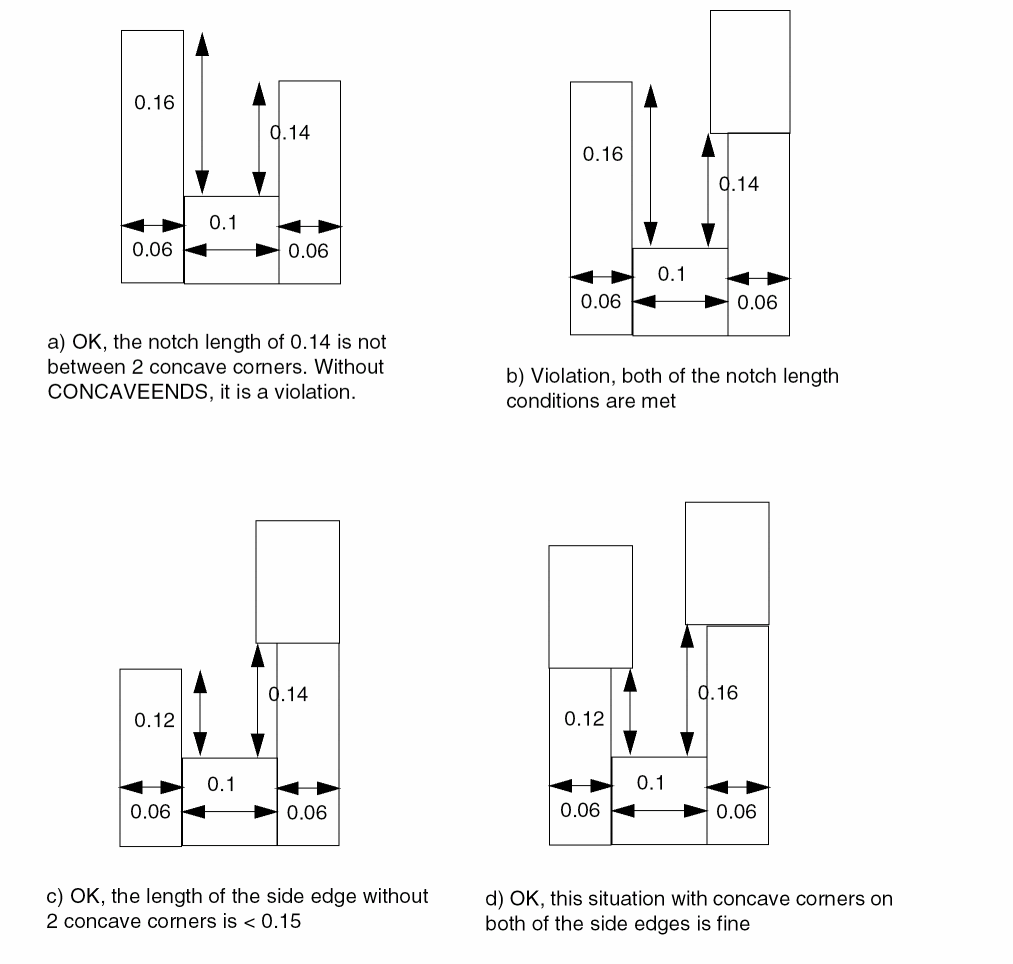 0.16

0.14

0.1

0.06

0.06

a) OK, the notch length of 0.14 is not between 2 concave corners. Without CONCAVEENDS, it is a violation.

0.16

0.14

0.1

0.06

0.06

b) Violation, both of the notch length conditions are met

0.12

0.14

0.1

0.06

0.06

c) OK, the length of the side edge without 2 concave corners is < 0.15

0.12

0.16

0.1

0.06

0.06

d) OK, this situation with concave corners on both of the side edges is fine