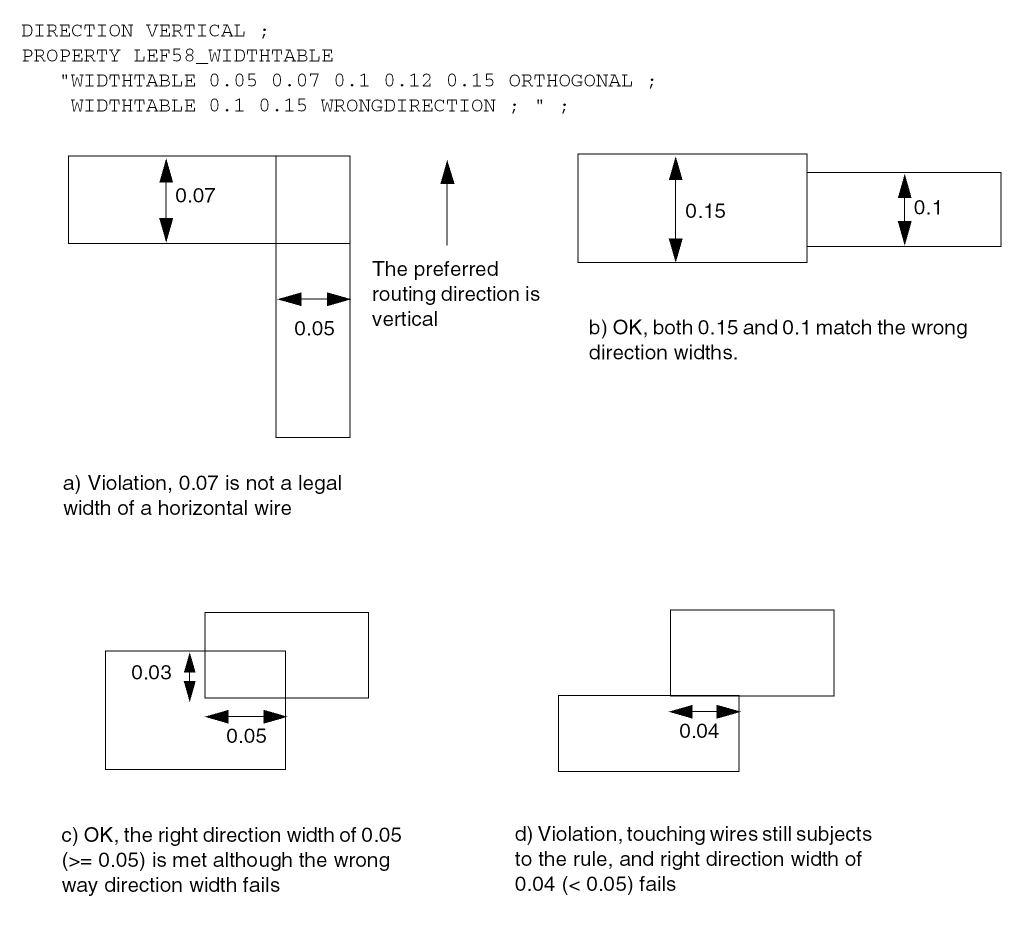 DIRECTION VERTICAL ;
PROPERTY LEF58_WIDTHTABLE
"WIDTHTABLE 0.05 0.07 0.1 0.12 0.15 ORTHOGONAL ;
WIDTHTABLE 0.1 0.15 WRONGDIRECTION ; " ;

0.07

0.05

The preferred routing direction is vertical

0.15

0.1

b) OK, both 0.15 and 0.1 match the wrong direction widths.

a) Violation, 0.07 is not a legal width of a horizontal wire

0.03

0.05

0.04

c) OK, the right direction width of 0.05 (>= 0.05) is met although the wrong way direction width fails

d) Violation, touching wires still subjects to the rule, and right direction width of 0.04 (< 0.05) fails