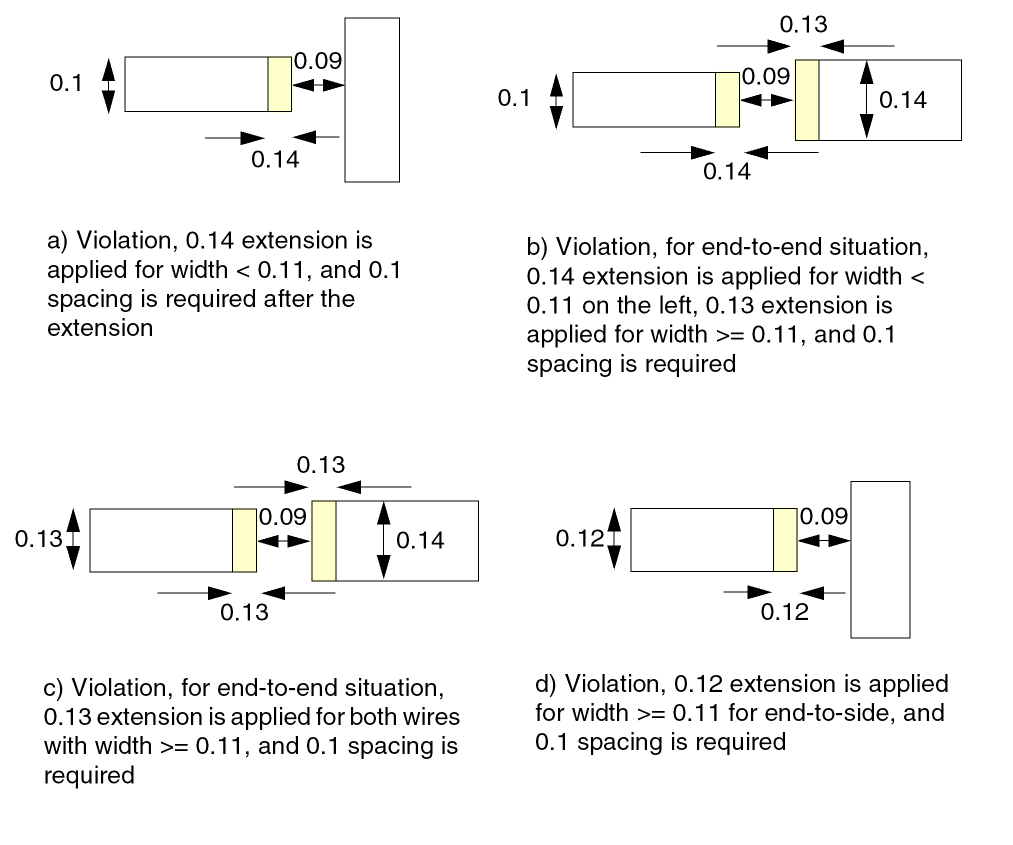 0.1

0.09

0.14

a) Violation, 0.14 extension is applied for width < 0.11, and 0.1 spacing is required after the extension

0.13

0.1

0.09

0.14

0.14

b) Violation, for end-to-end situation, 0.14 extension is applied for width < 0.11 on the left, 0.13 extension is applied for width >= 0.11, and 0.1 spacing is required

0.13

0.13

0.09

0.14

0.13

c) Violation, for end-to-end situation, 0.13 extension is applied for both wires with width >= 0.11, and 0.1 spacing is required

0.12

0.09

0.12

d) Violation, 0.12 extension is applied for width >= 0.11 for end-to-side, and 0.1 spacing is required