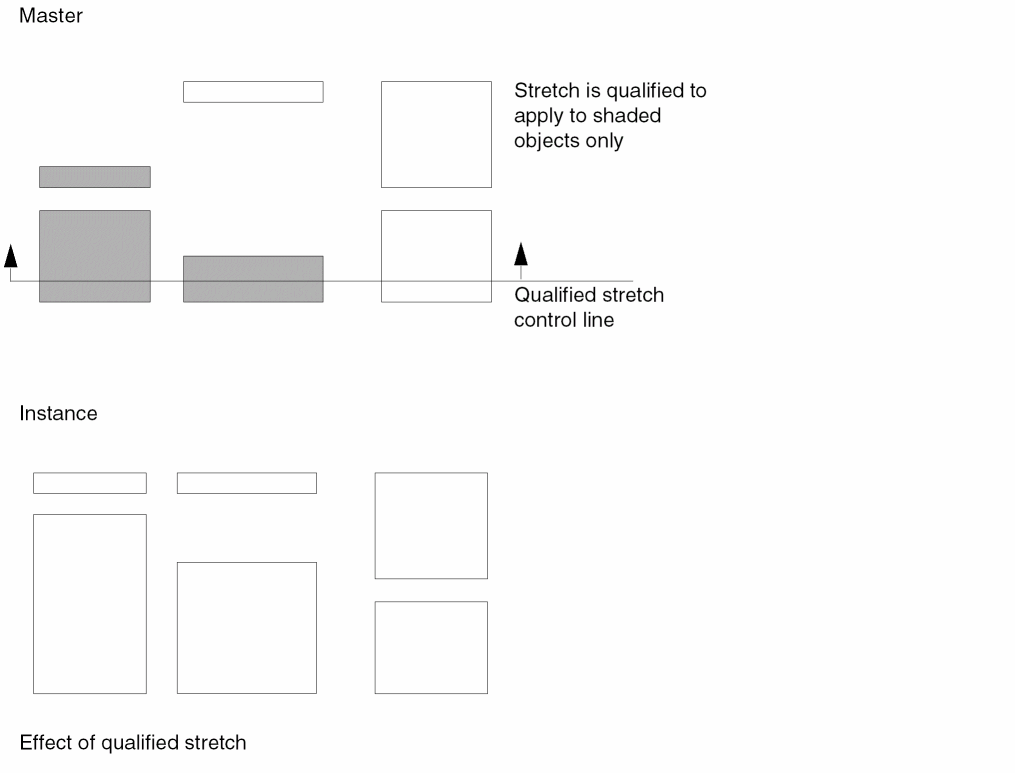 Master

Stretch is qualified to apply to shaded objects only

Qualified stretch control line

Instance

Effect of qualified stretch