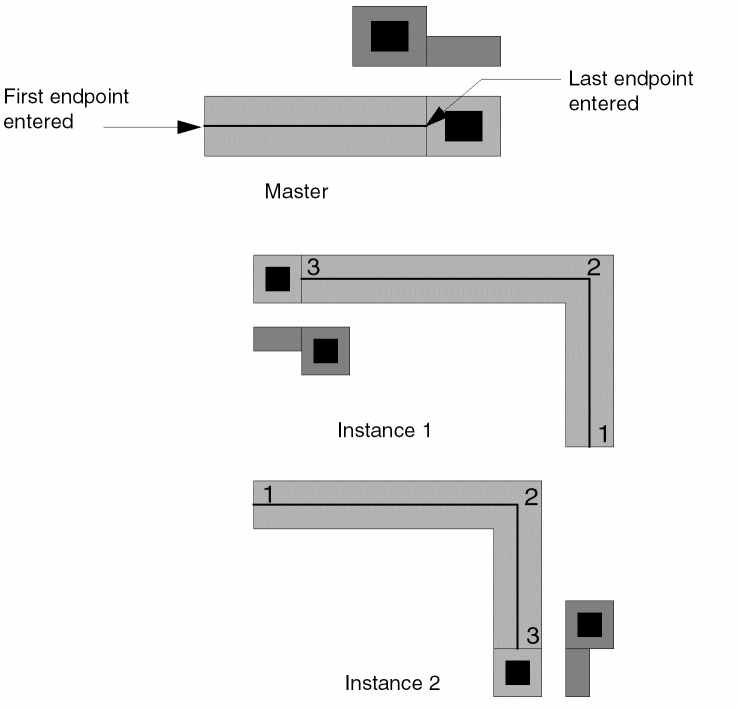 First endpoint entered

Last endpoint entered

Master

3

2

1

Instance 1

1

2

3

Instance 2