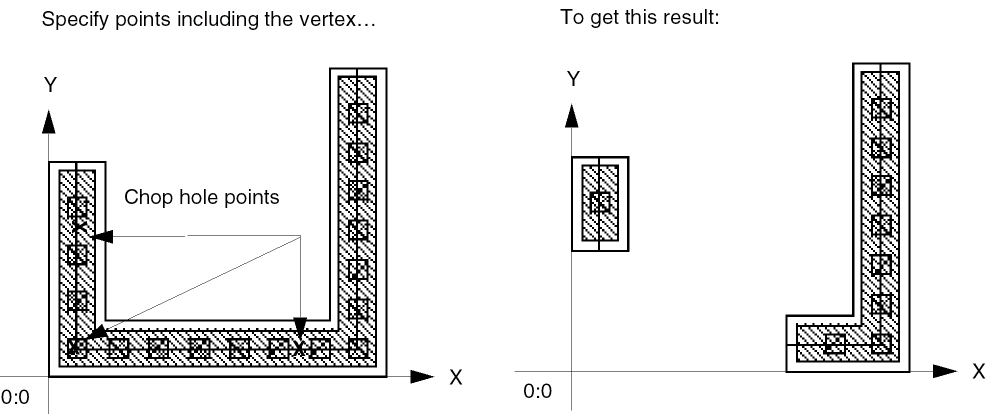 Specify points including the vertex…

Y

Chop hole points

X

0:0

To get this result:

Y

X

0:0