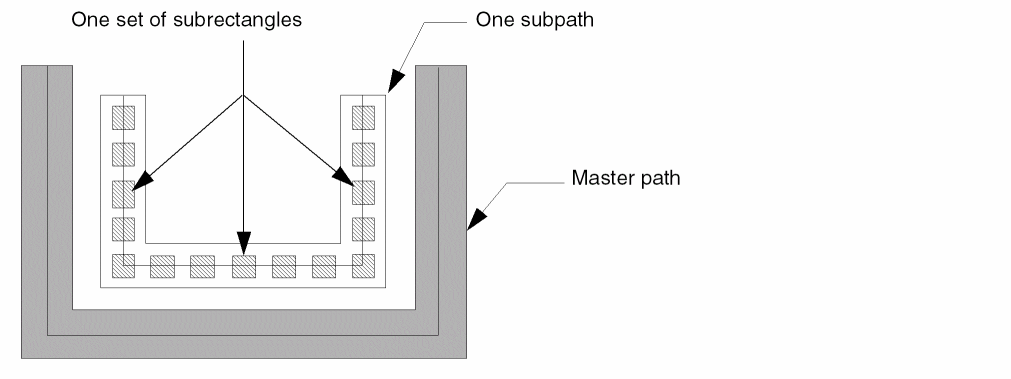 One set of subrectangles

One subpath

Master path