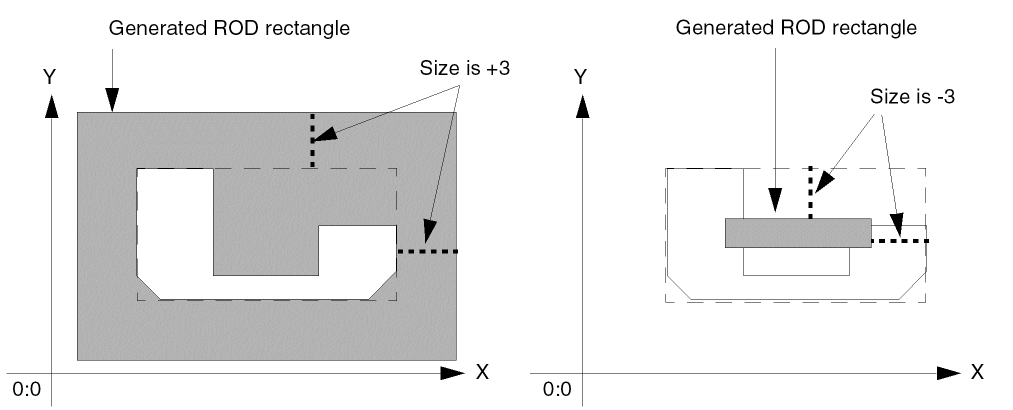 Generated ROD rectangle

Size is +3

Y

X

0:0

Generated ROD rectangle

Size is -3

Y

X

0:0