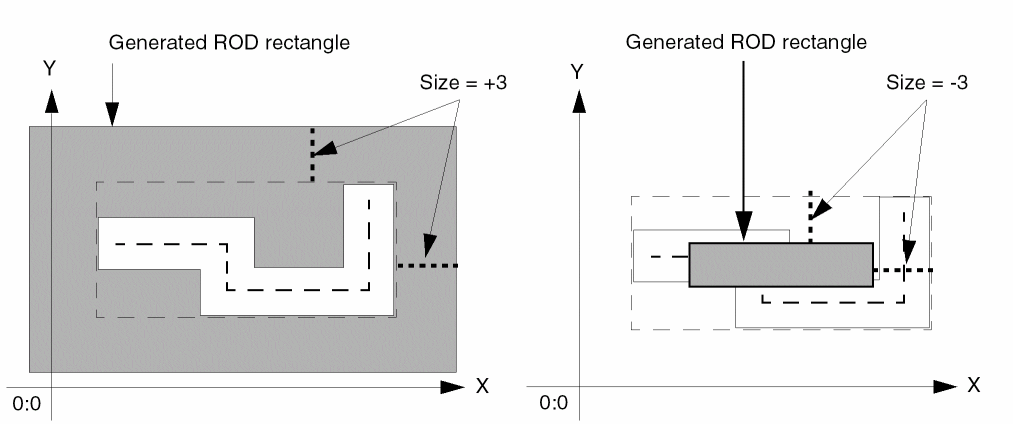 Generated ROD rectangle

Y

Size = +3

X

0:0

Generated ROD rectangle

Y

Size = -3

X

0:0