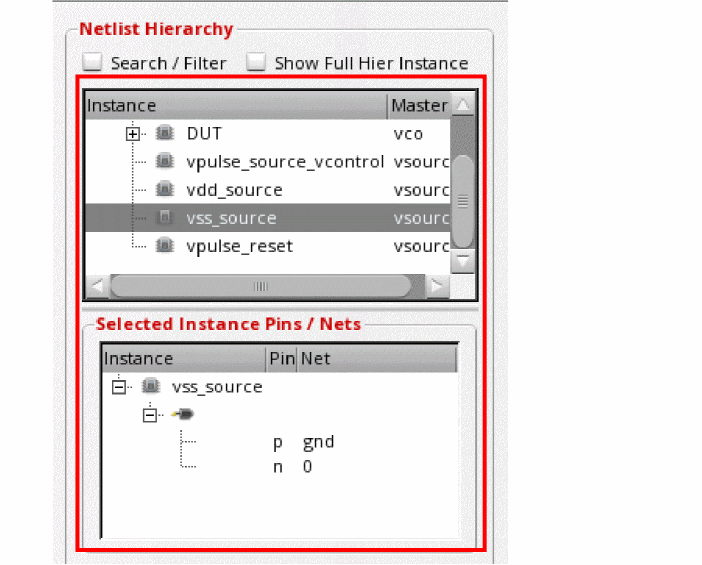 Netlist Hierarchy

Search / Filter Show Full Hier Instance

| Instance | Master |
|---|---|
| DUT | vco |
| vpulse_source_vcontrol | vsourc |
| vdd_source | vsourc |
| vss_source | vsourc |
| vpulse_reset | vsourc |

Selected Instance Pins / Nets

| Instance | Pin | Net |
|---|---|---|
| vss_source | | |
| | p | gnd |
| | n | 0 |