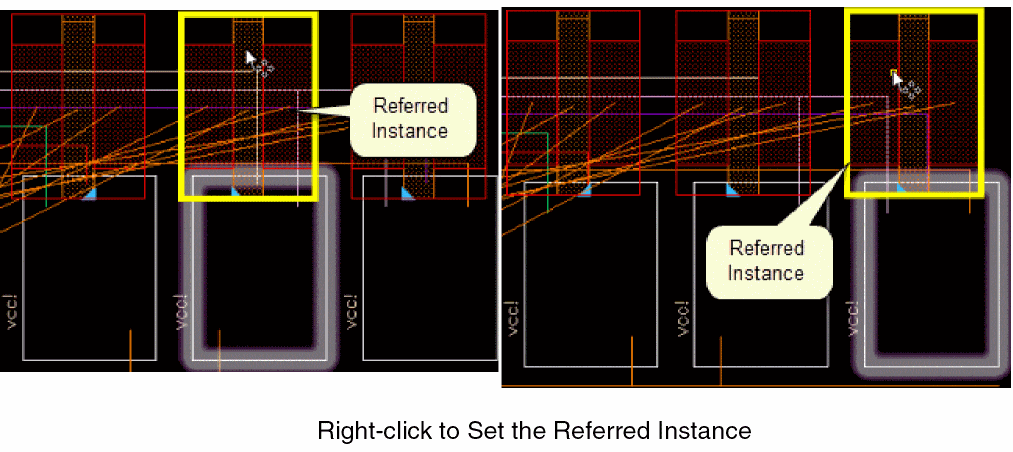 Referred Instance

vcc!

vcc!

vcc!

Referred Instance

vcc!

vcc!

vcc!

Right-click to Set the Referred Instance