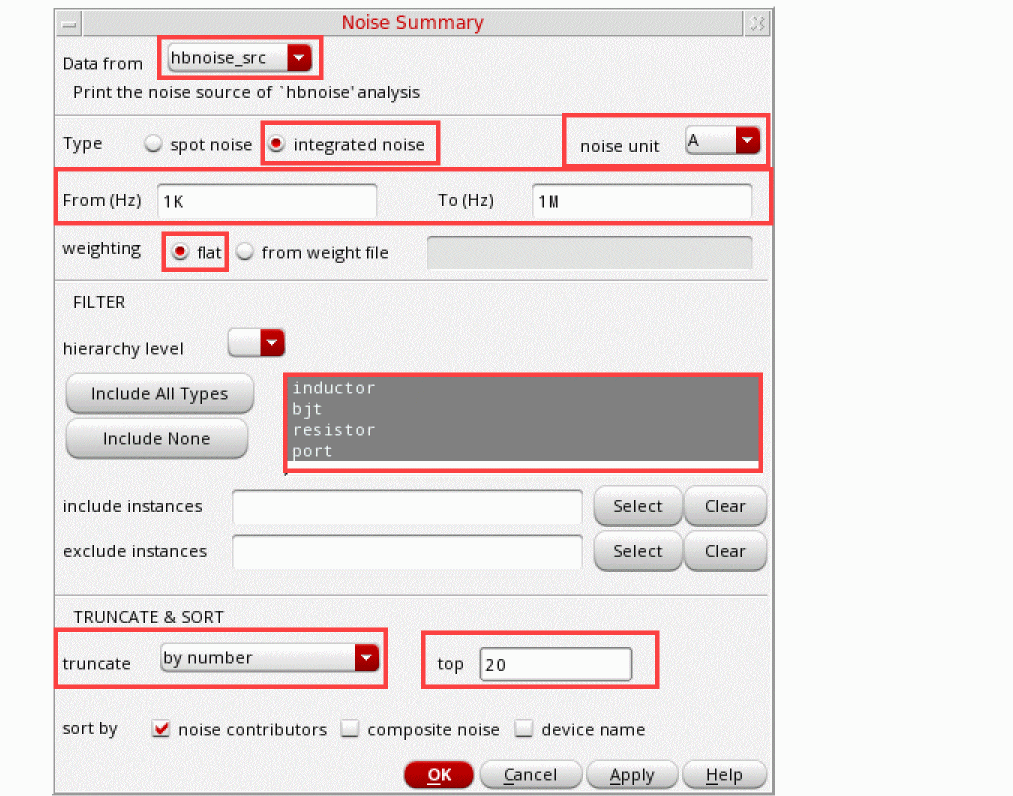 Noise Summary

Data from hbnoise_src
Print the noise source of `hbnoise' analysis

Type spot noise integrated noise noise unit A

From (Hz) 1K To (Hz) 1M

weighting flat from weight file

FILTER

hierarchy level

Include All Types
Include None

inductor
bjt
resistor
port

include instances Select Clear
exclude instances Select Clear

TRUNCATE & SORT

truncate by number top 20

sort by noise contributors composite noise device name

OK Cancel Apply Help