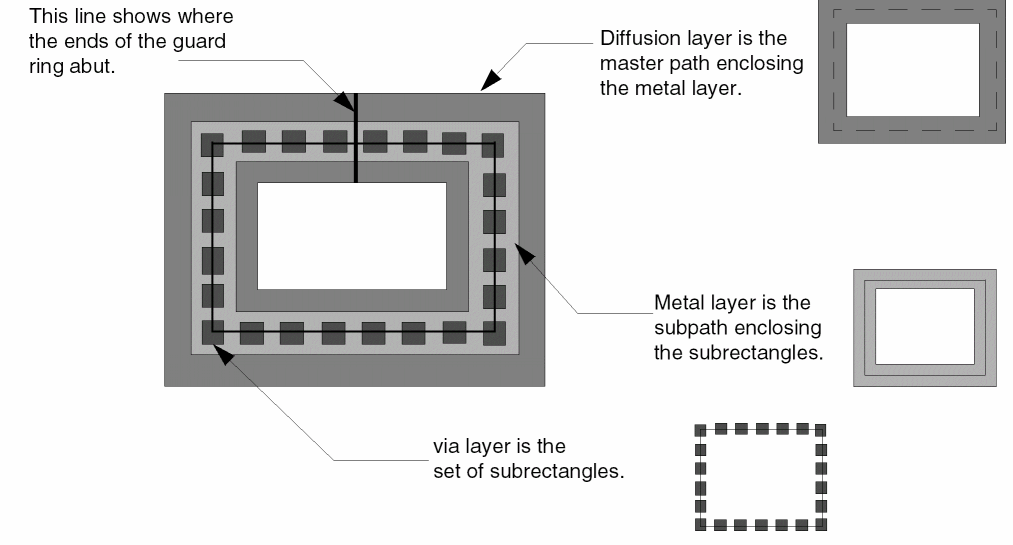 This line shows where the ends of the guard ring abut.

Diffusion layer is the master path enclosing the metal layer.

Metal layer is the subpath enclosing the subrectangles.

via layer is the set of subrectangles.