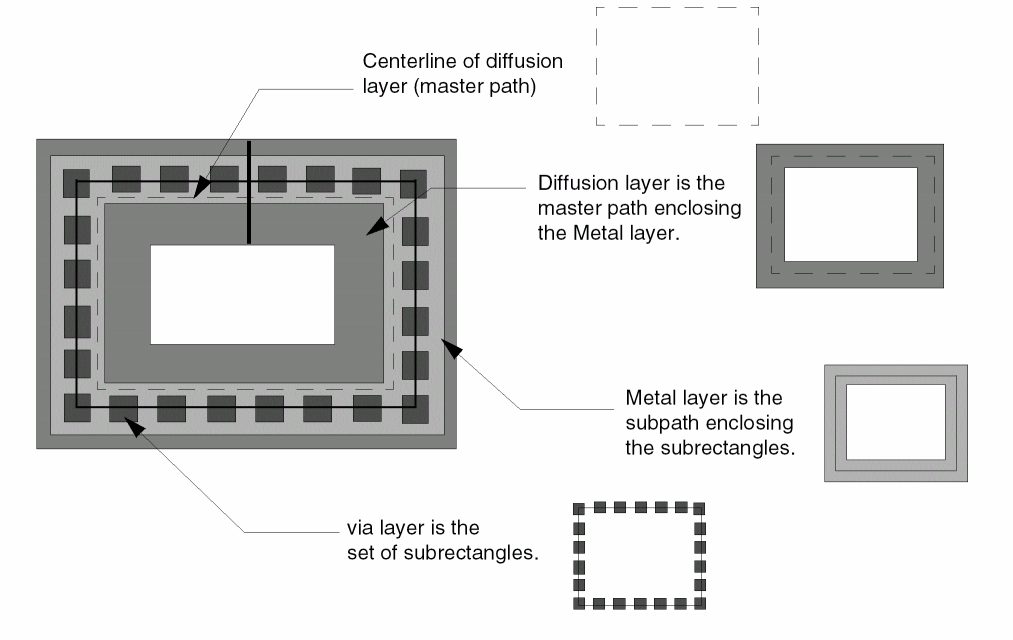 Centerline of diffusion layer (master path)

Diffusion layer is the master path enclosing the Metal layer.

Metal layer is the subpath enclosing the subrectangles.

via layer is the set of subrectangles.