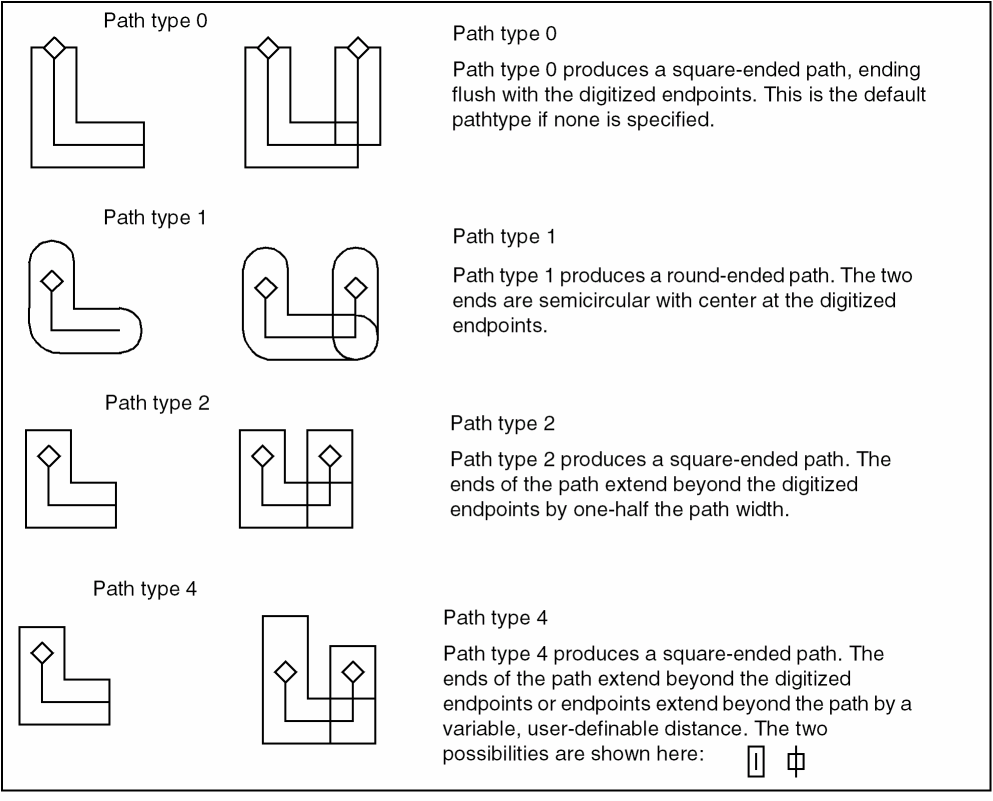 Path type 0

Path type 0

Path type 0 produces a square-ended path, ending flush with the digitized endpoints. This is the default pathtype if none is specified.

Path type 1

Path type 1

Path type 1 produces a round-ended path. The two ends are semicircular with center at the digitized endpoints.

Path type 2

Path type 2

Path type 2 produces a square-ended path. The ends of the path extend beyond the digitized endpoints by one-half the path width.

Path type 4

Path type 4

Path type 4 produces a square-ended path. The ends of the path extend beyond the digitized endpoints or endpoints extend beyond the path by a variable, user-definable distance. The two possibilities are shown here: