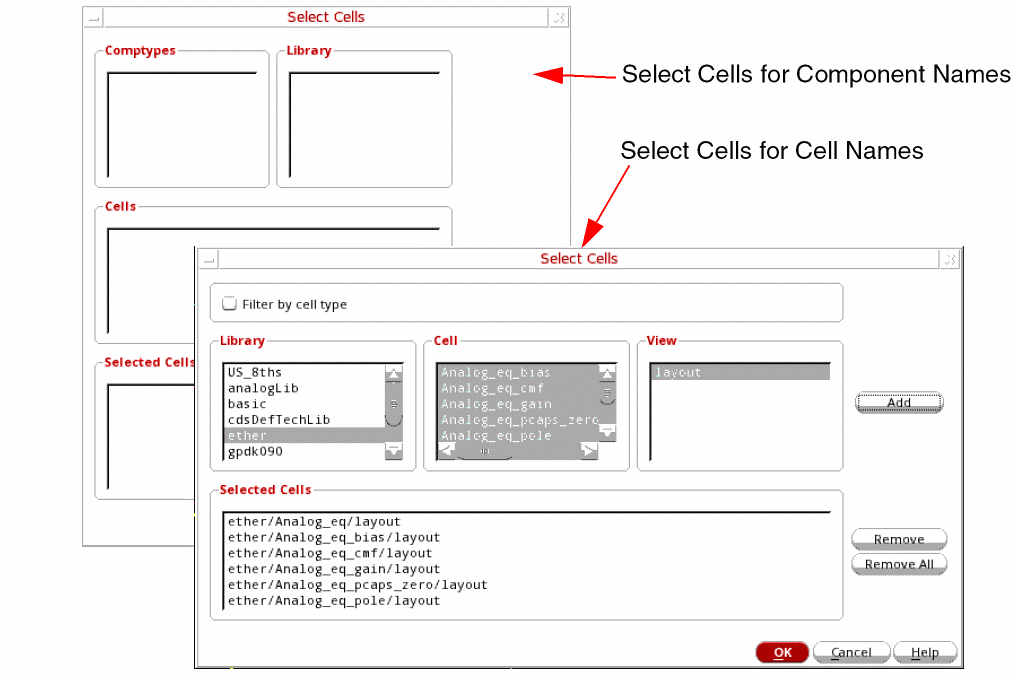 Select Cells

Comptypes

Library

Cells

Selected Cells

Select Cells for Component Names

Select Cells for Cell Names

Select Cells

Filter by cell type

Library

US_8ths
analogLib
basic
cdsDefTechLib
ether
gpdk090

Cell

Analog_eq_bias
Analog_eq_cmf
Analog_eq_gain
Analog_eq_pcaps_zero
Analog_eq_pole

View

layout

Add

Selected Cells

ether/Analog_eq/layout
ether/Analog_eq_bias/layout
ether/Analog_eq_cmf/layout
ether/Analog_eq_gain/layout
ether/Analog_eq_pcaps_zero/layout
ether/Analog_eq_pole/layout

Remove

Remove All

OK

Cancel

Help