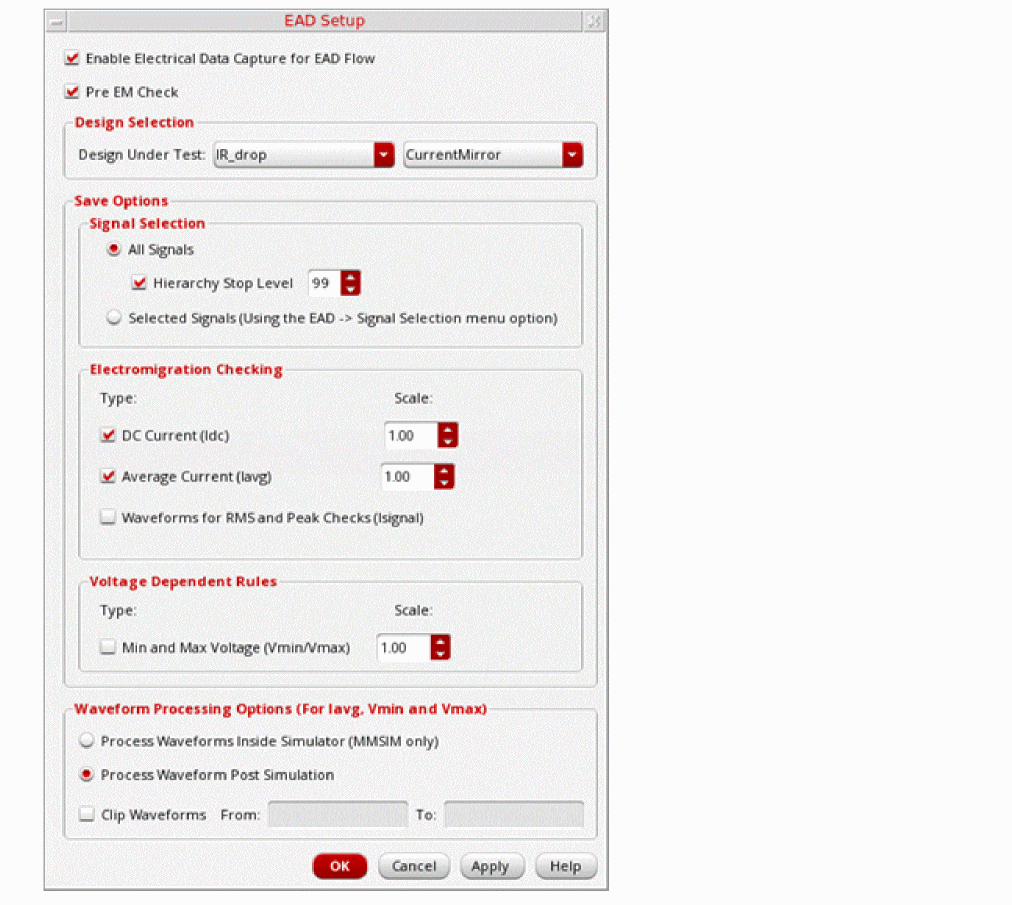 EAD Setup

Enable Electrical Data Capture for EAD Flow

Pre EM Check

Design Selection

Design Under Test: IR_drop CurrentMirror

Save Options

Signal Selection

All Signals

Hierarchy Stop Level 99

Selected Signals (Using the EAD -> Signal Selection menu option)

Electromigration Checking

Type: Scale:

DC Current (Idc) 1.00

Average Current (Iavg) 1.00

Waveforms for RMS and Peak Checks (Isignal)

Voltage Dependent Rules

Type: Scale:

Min and Max Voltage (Vmin/Vmax) 1.00

Waveform Processing Options (For Iavg, Vmin and Vmax)

Process Waveforms Inside Simulator (MMSIM only)

Process Waveform Post Simulation

Clip Waveforms From: To:

OK Cancel Apply Help