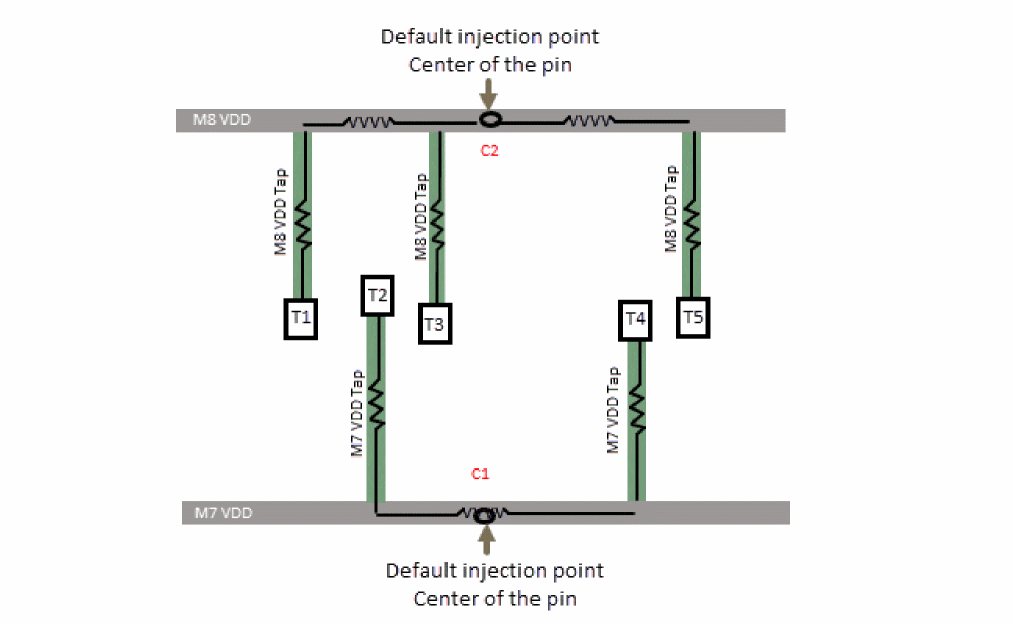 Default injection point
Center of the pin

M8 VDD

C2

M8 VDD Tap

M8 VDD Tap

M8 VDD Tap

T1

T2

T3

T4

T5

M7 VDD Tap

M7 VDD Tap

C1

M7 VDD

Default injection point
Center of the pin