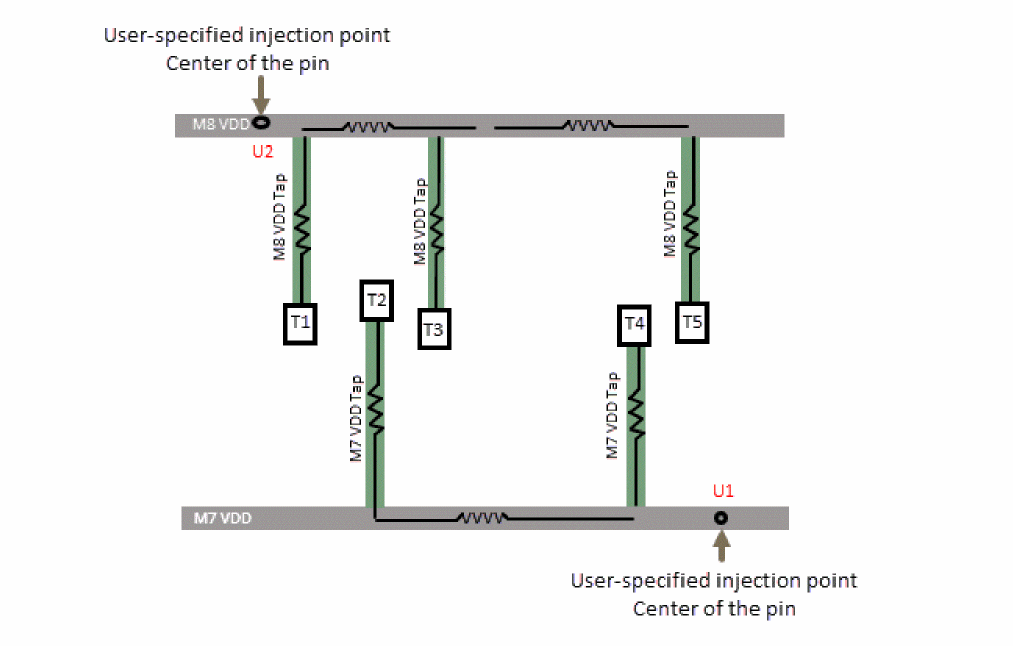 User-specified injection point
Center of the pin

M8 VDD
U2
M8 VDD Tap
M8 VDD Tap
M8 VDD Tap
T1
T2
T3
T4
T5
M7 VDD Tap
M7 VDD Tap
U1
M7 VDD

User-specified injection point
Center of the pin