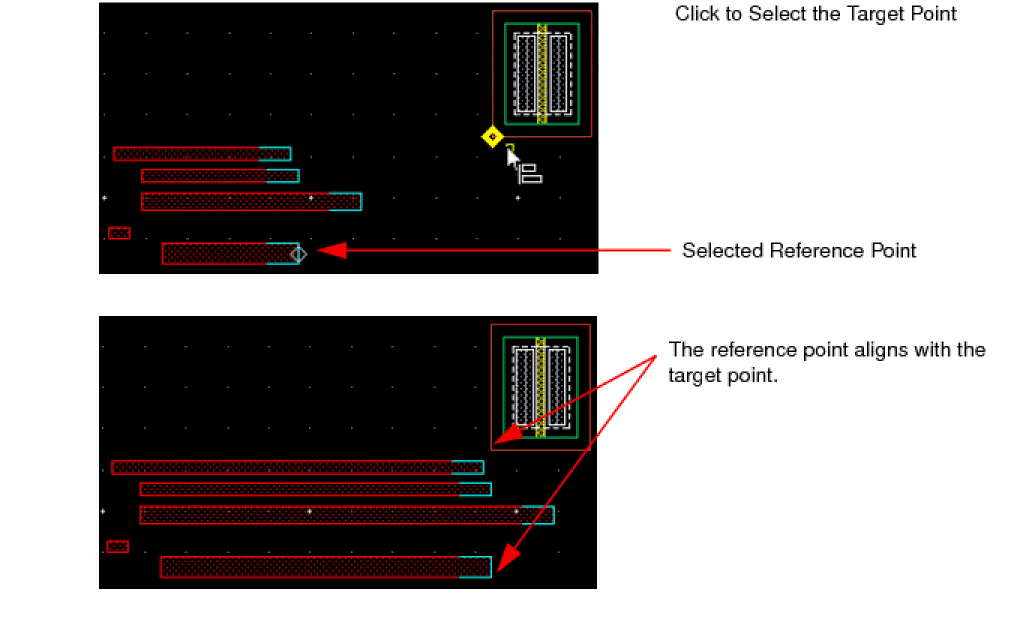 Click to Select the Target Point

Selected Reference Point

The reference point aligns with the target point.