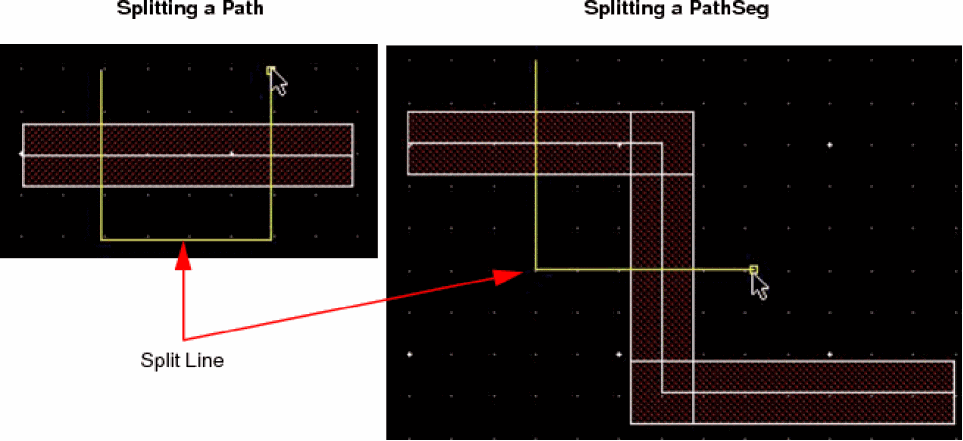 Splitting a Path

Splitting a PathSeg

Split Line