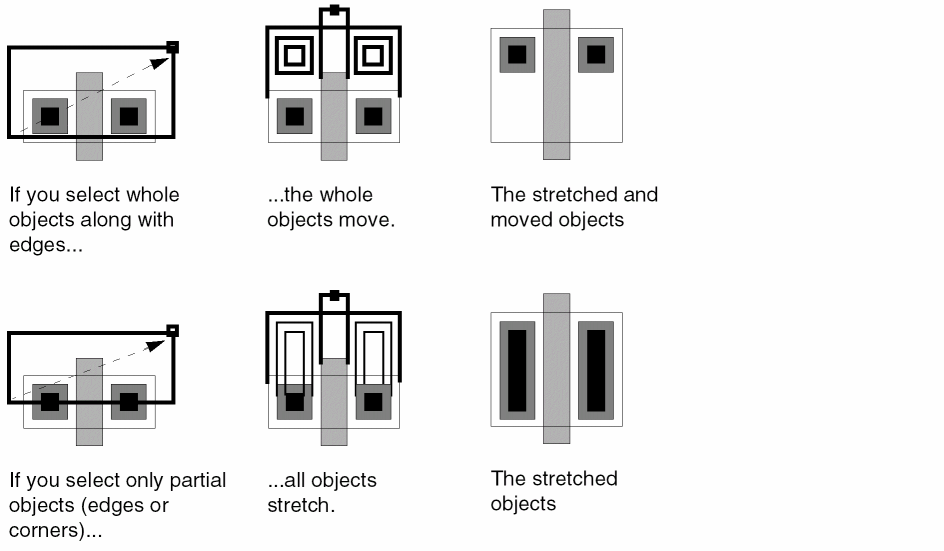 If you select whole objects along with edges...

...the whole objects move.

The stretched and moved objects

If you select only partial objects (edges or corners)...

...all objects stretch.

The stretched objects