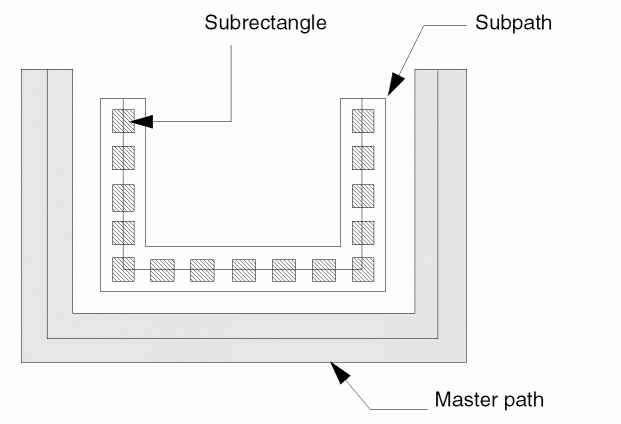 Subrectangle

Subpath

Master path