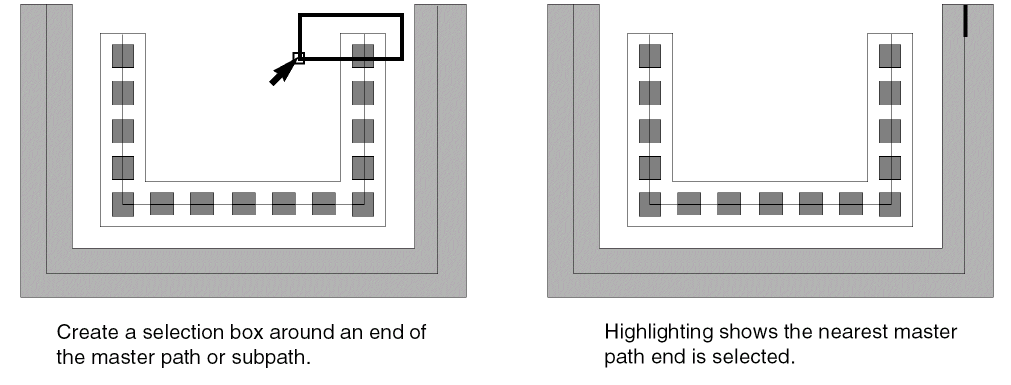 Create a selection box around an end of the master path or subpath.

Highlighting shows the nearest master path end is selected.