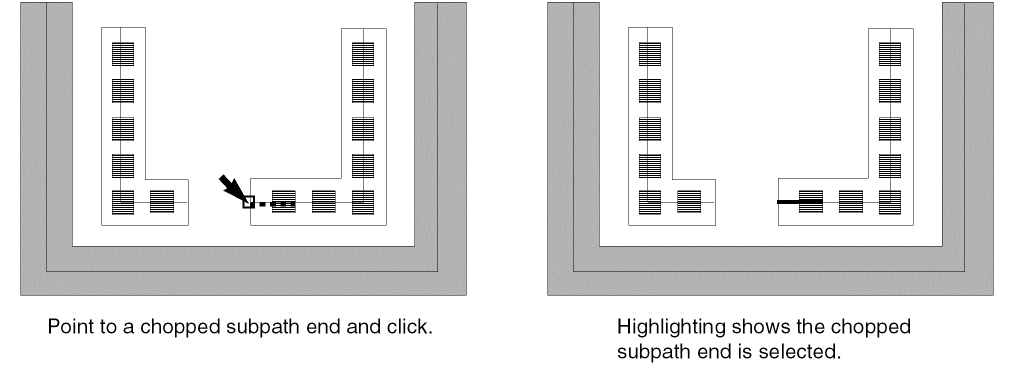 Point to a chopped subpath end and click.

Highlighting shows the chopped subpath end is selected.