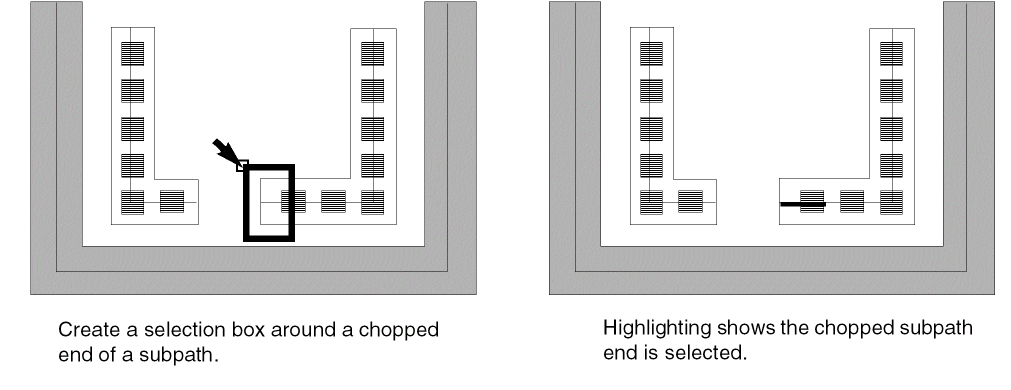 Create a selection box around a chopped end of a subpath.

Highlighting shows the chopped subpath end is selected.