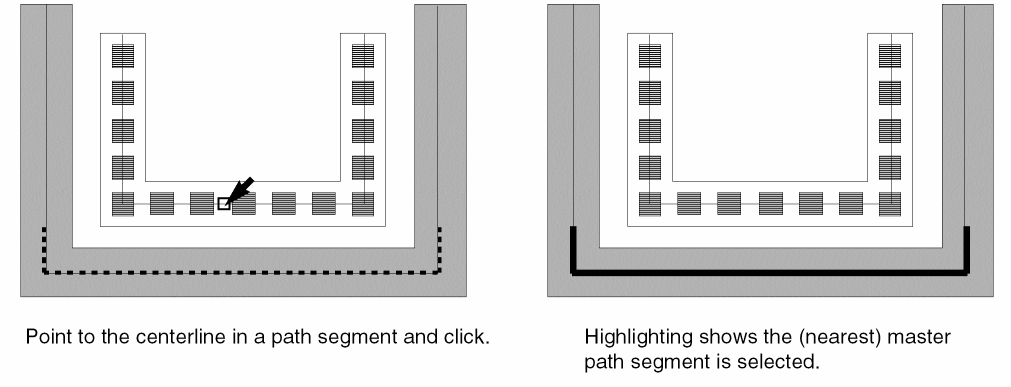 Point to the centerline in a path segment and click.

Highlighting shows the (nearest) master path segment is selected.