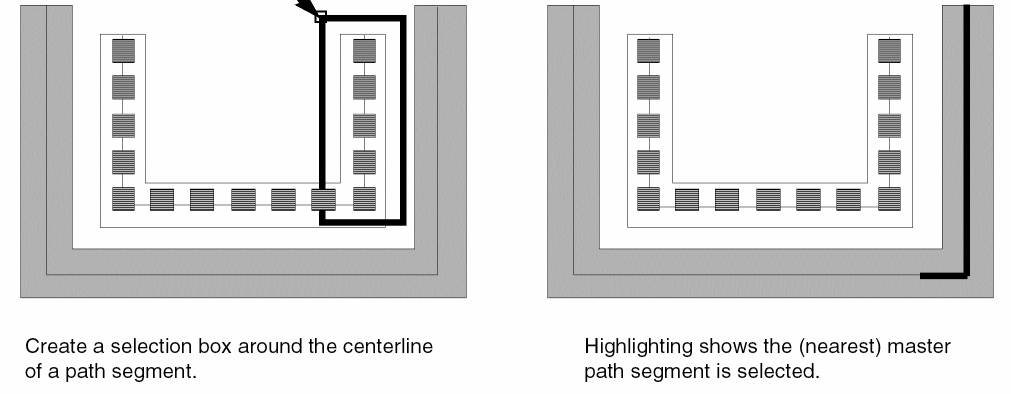 Create a selection box around the centerline of a path segment.

Highlighting shows the (nearest) master path segment is selected.