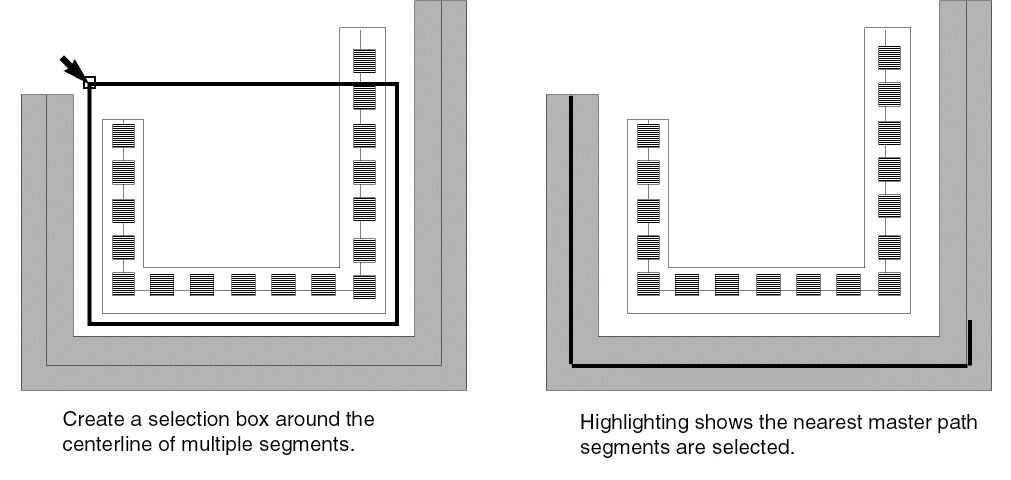 Create a selection box around the centerline of multiple segments.

Highlighting shows the nearest master path segments are selected.