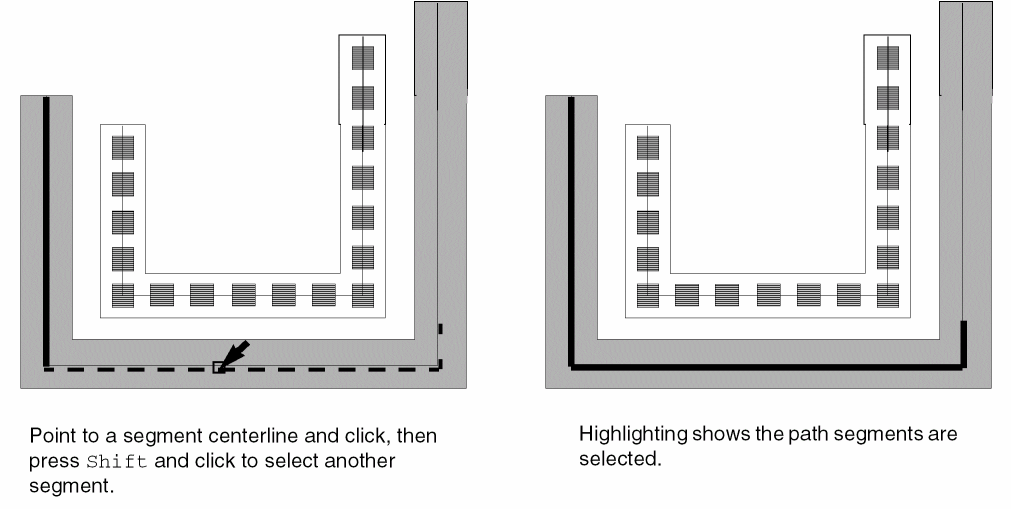 Point to a segment centerline and click, then press Shift and click to select another segment.

Highlighting shows the path segments are selected.