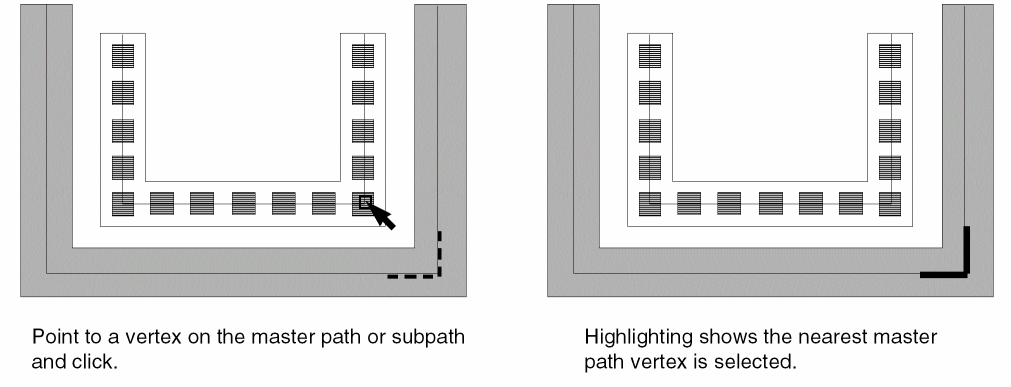 Point to a vertex on the master path or subpath and click.

Highlighting shows the nearest master path vertex is selected.