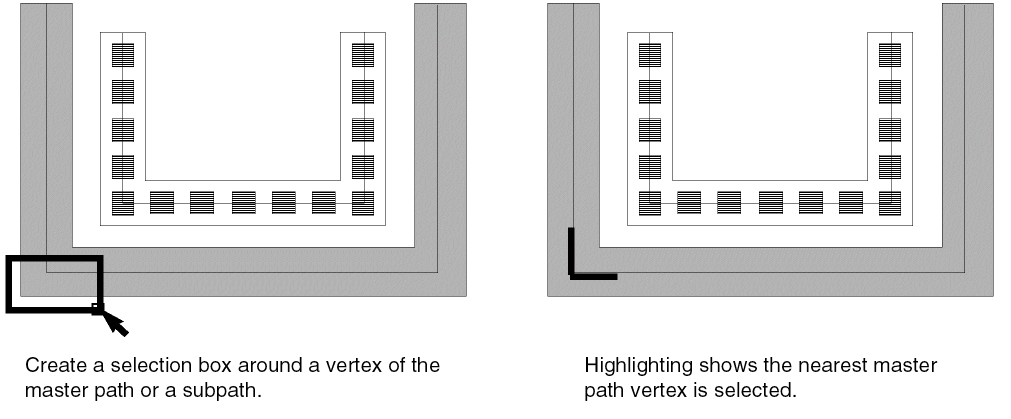 Create a selection box around a vertex of the master path or a subpath.

Highlighting shows the nearest master path vertex is selected.