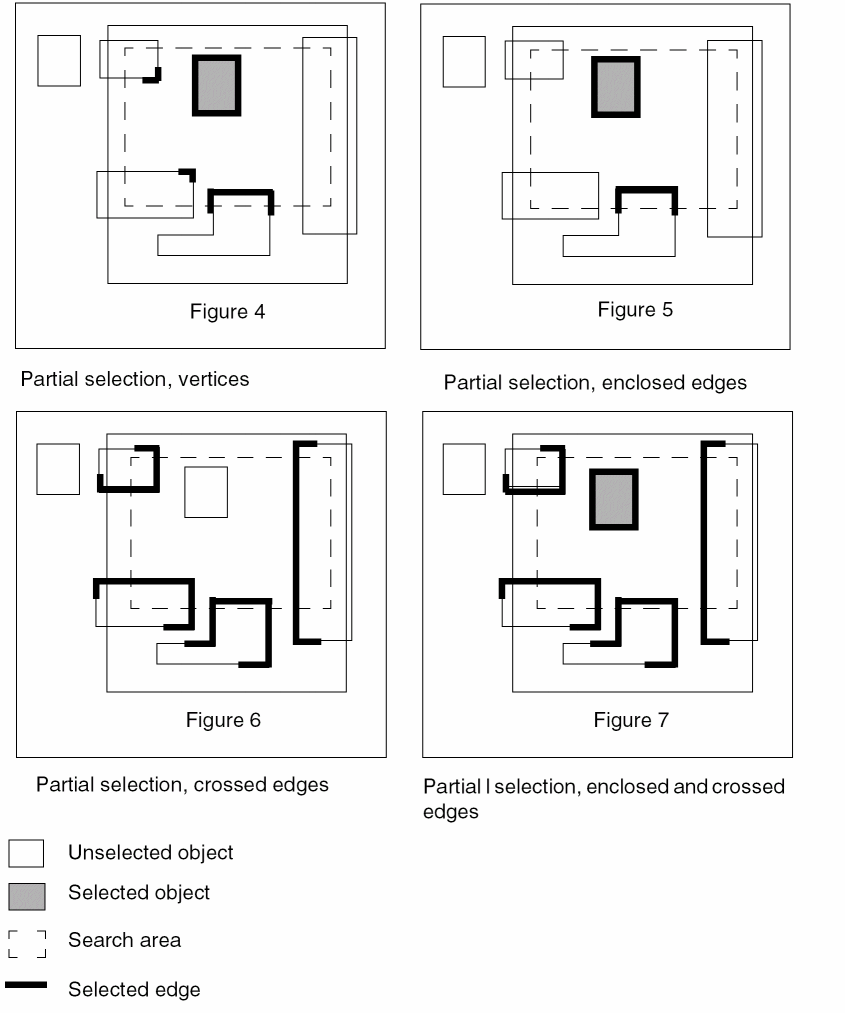 Figure 4

Partial selection, vertices

Figure 5

Partial selection, enclosed edges

Figure 6

Partial selection, crossed edges

Figure 7

Partial l selection, enclosed and crossed edges

Unselected object

Selected object

Search area

Selected edge