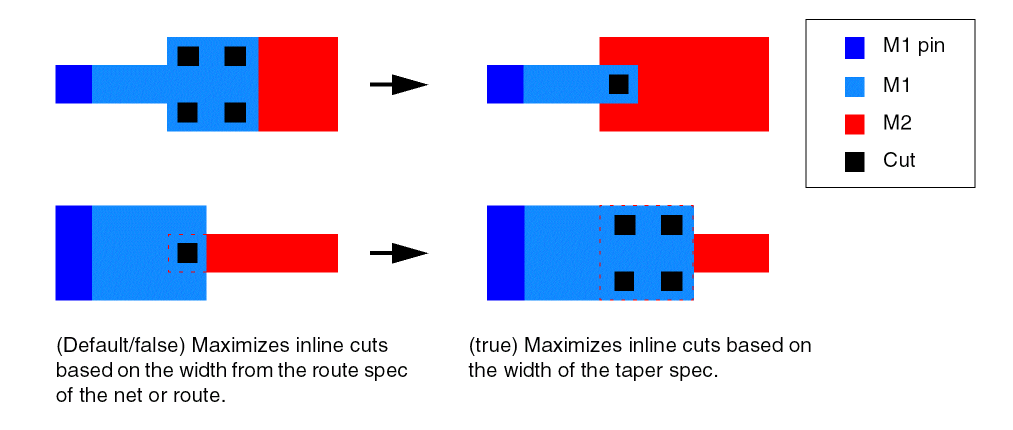 M1 pin

M1

M2

Cut

(Default/false) Maximizes inline cuts based on the width from the route spec of the net or route.

(true) Maximizes inline cuts based on the width of the taper spec.